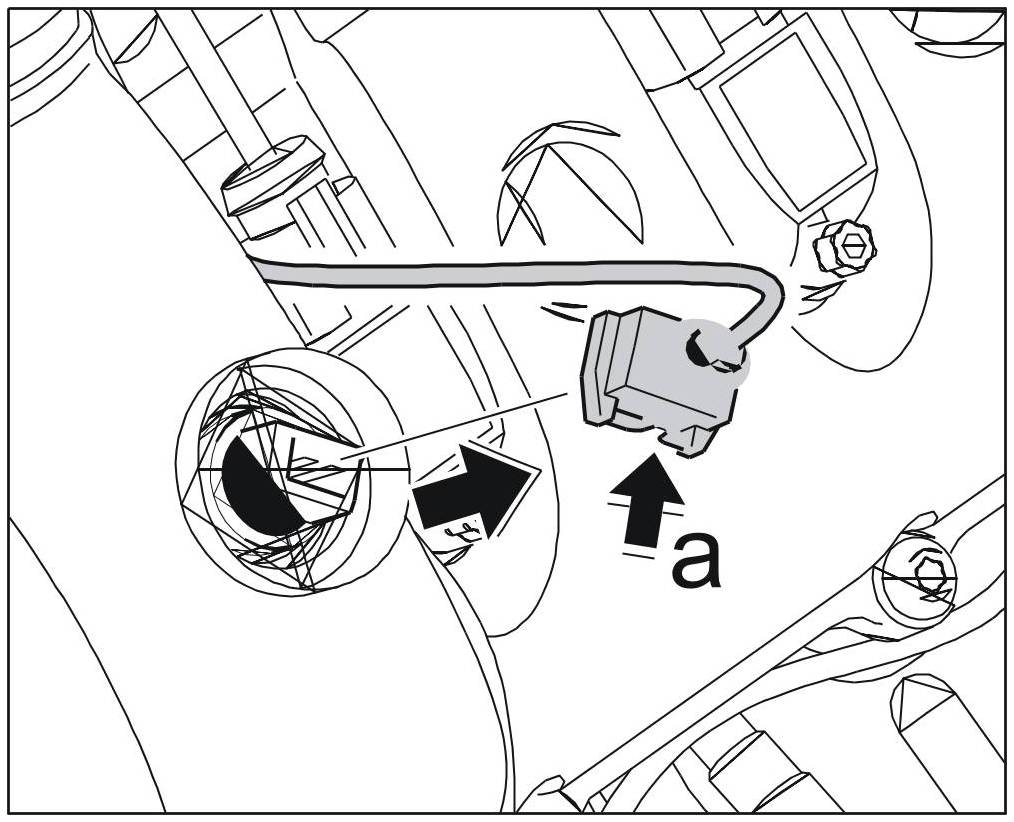 a