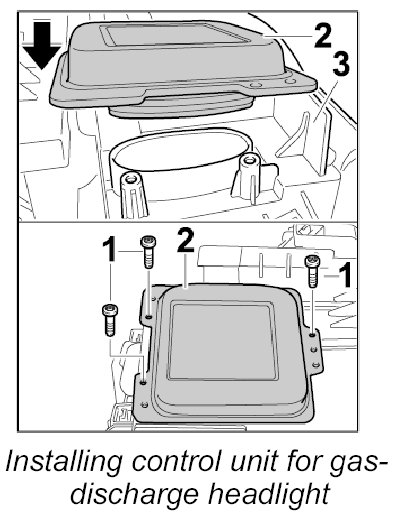 2
3
1
2
1
Installing control unit for gas-discharge headlight