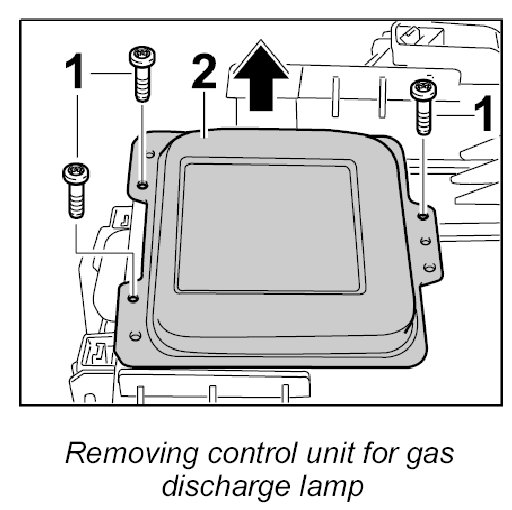 1

2

1

Removing control unit for gas discharge lamp