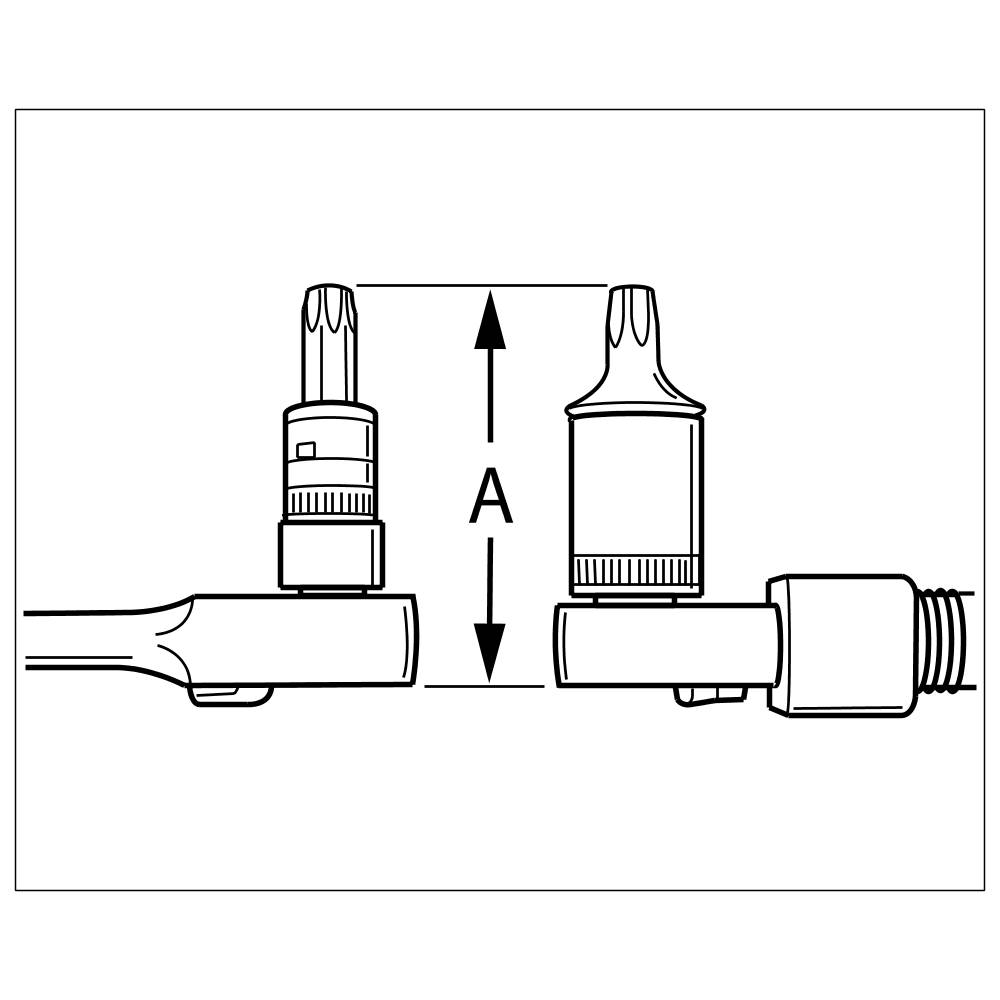 A