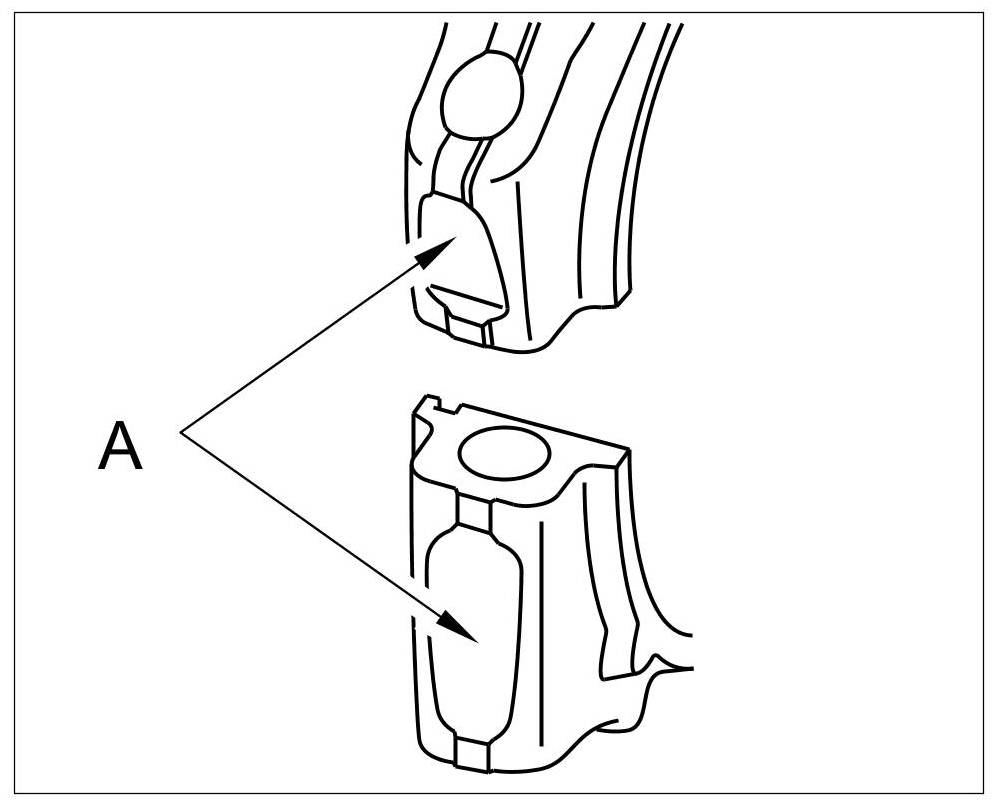 A