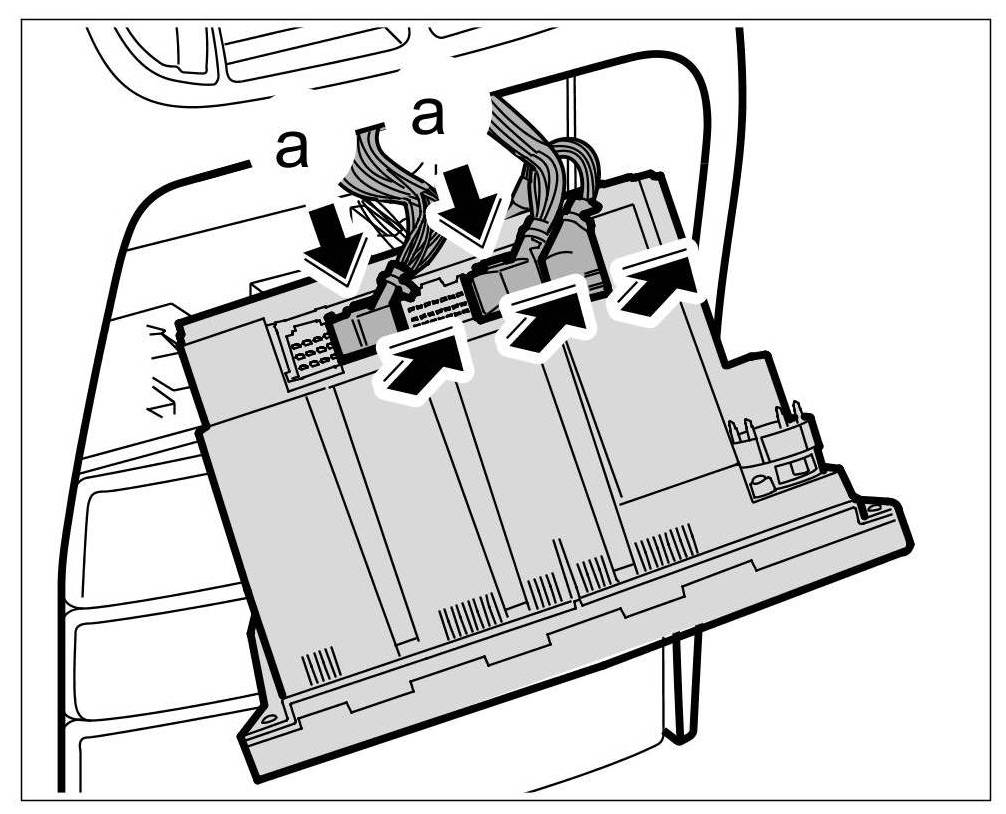 a
a