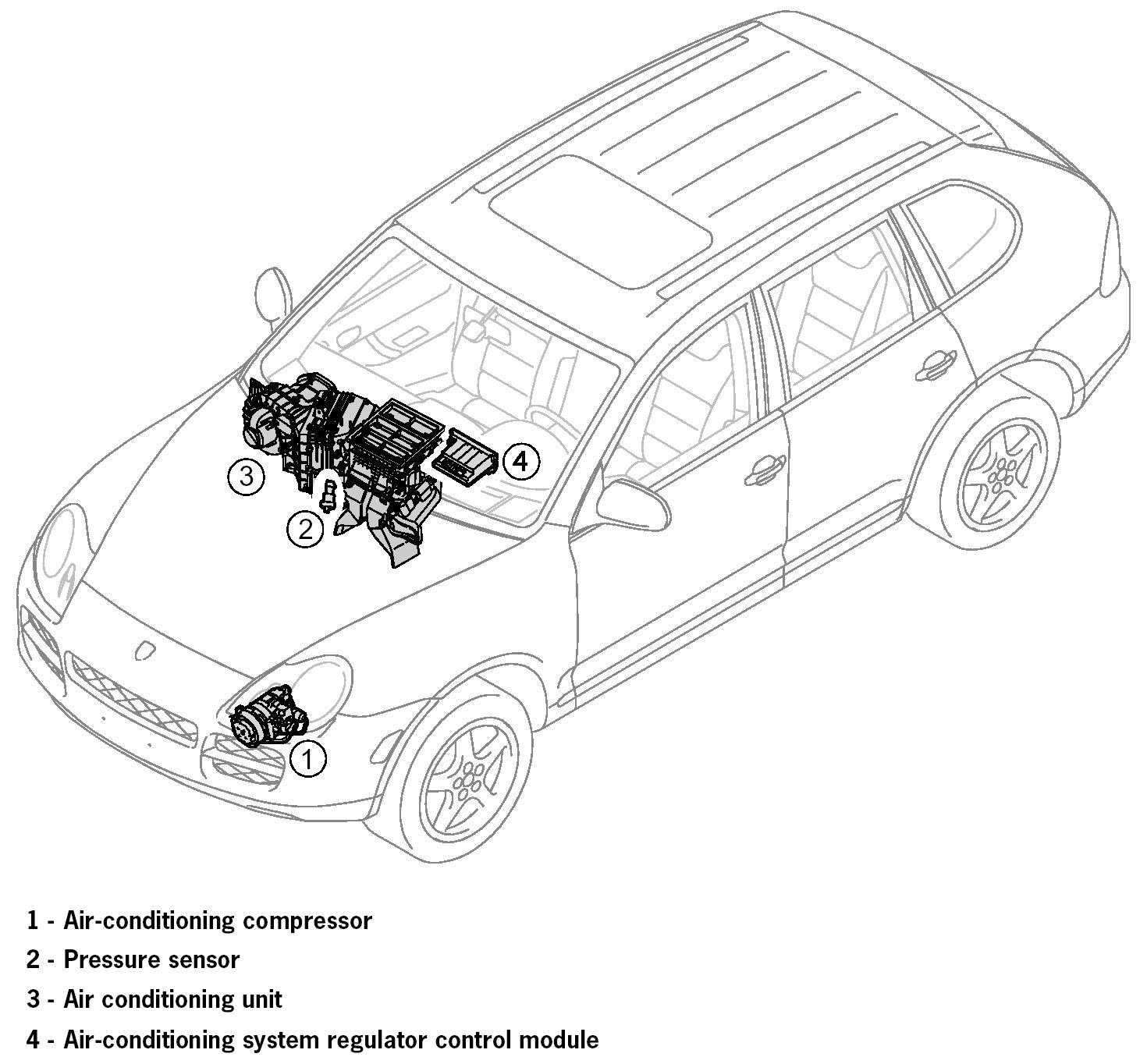 3

4

2

1

1 - Air-conditioning compressor

2 - Pressure sensor

3 - Air conditioning unit

4 - Air-conditioning system regulator control module