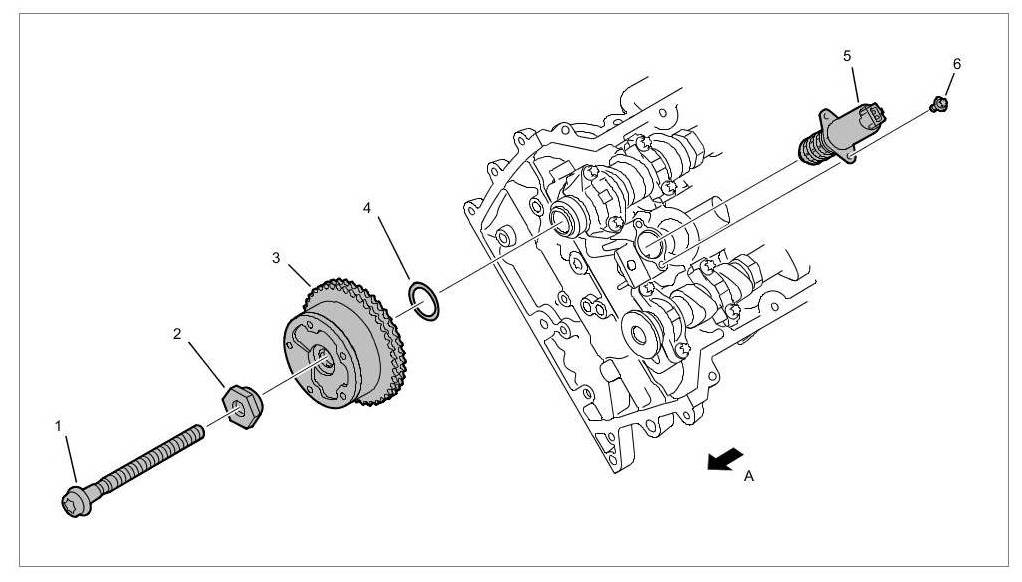 5
6
4
3
2
1
A