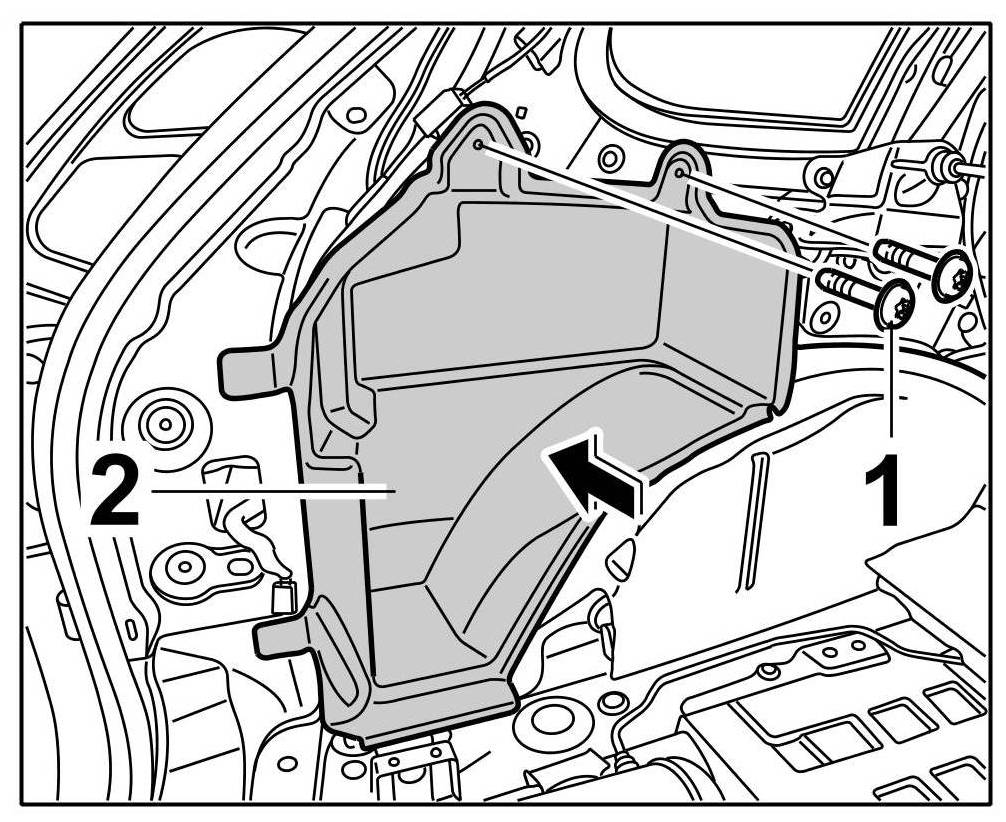 2
1