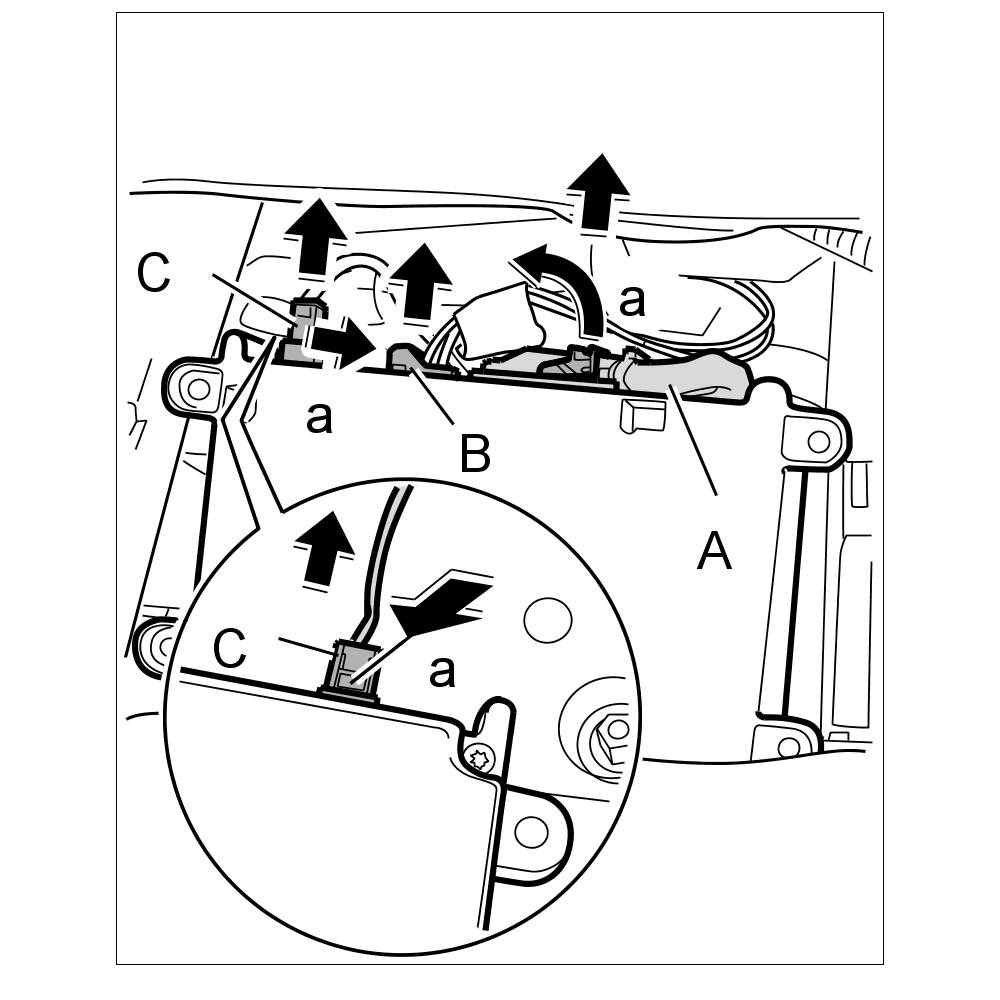 C
a
a
B
A
C
a