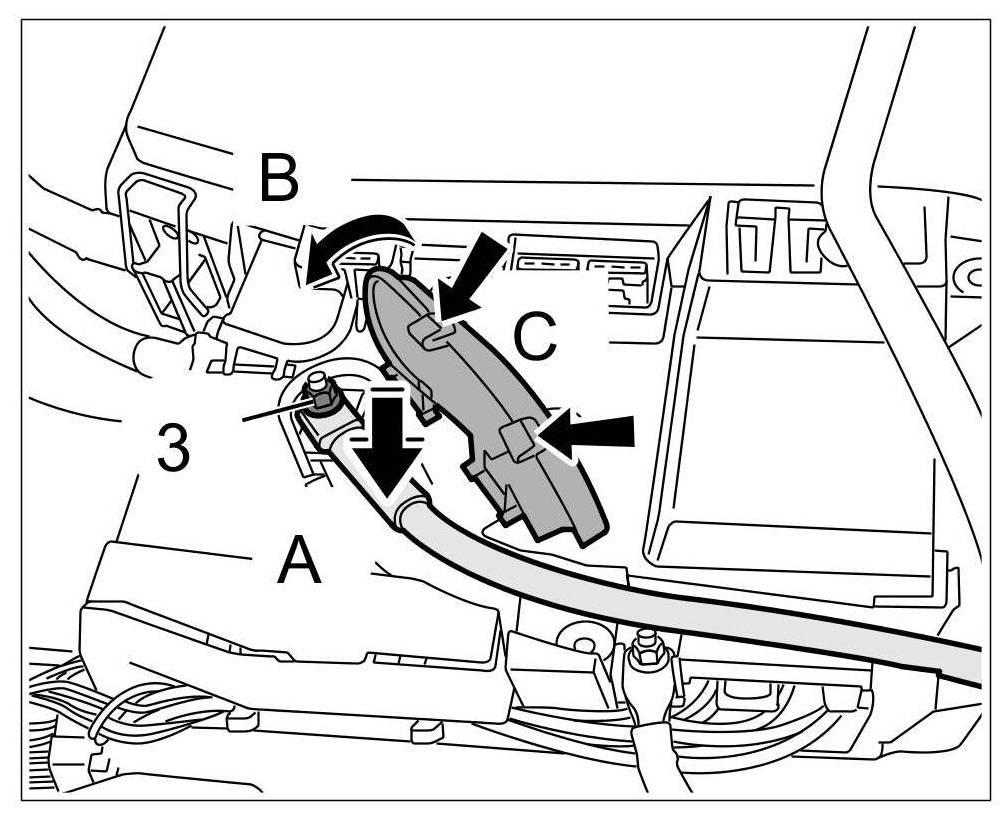 B
C
3
A