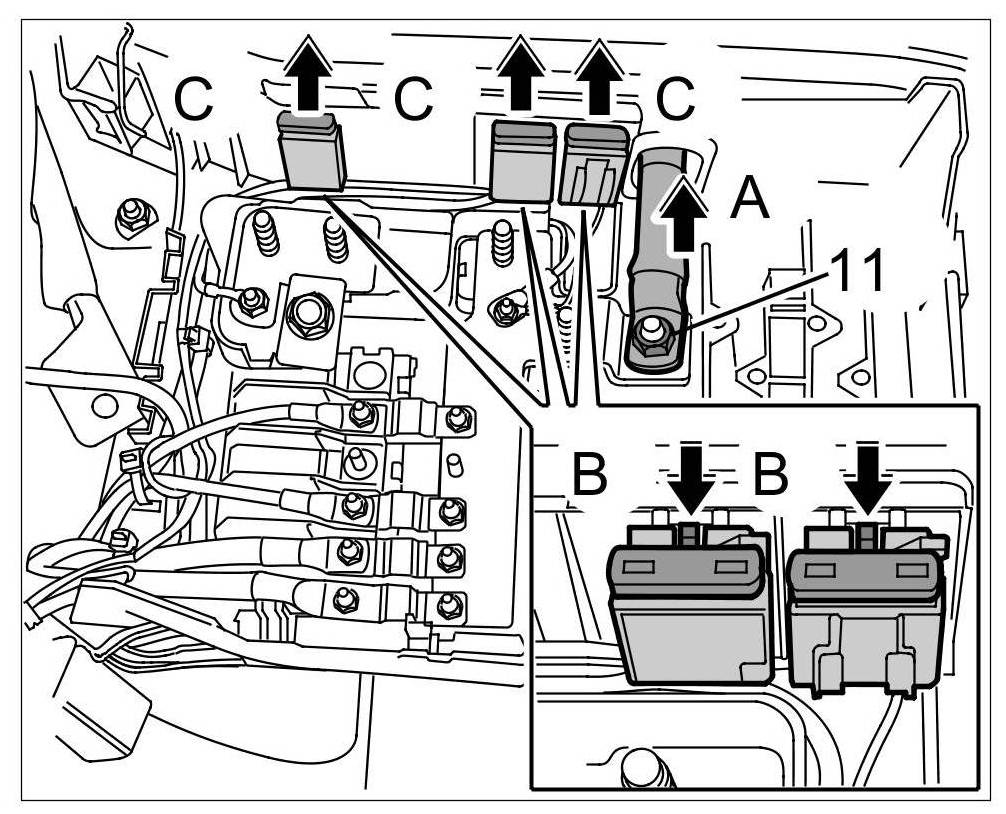 C
C
C
A
11
B
B