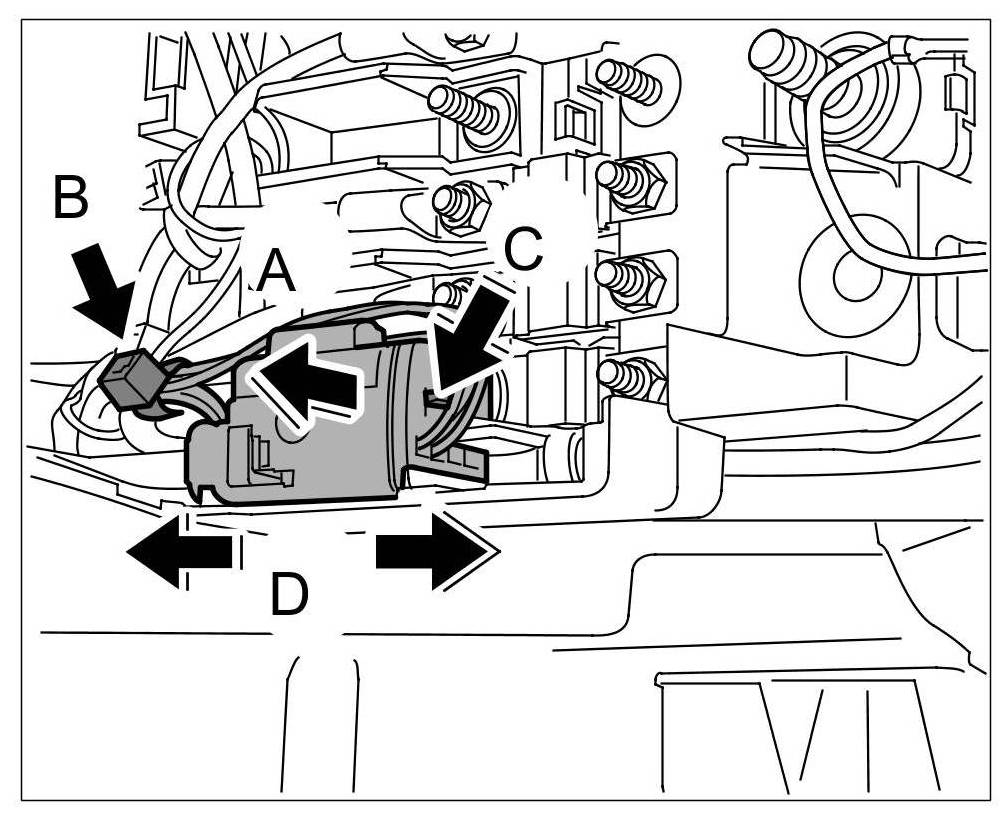 B
A
C
D