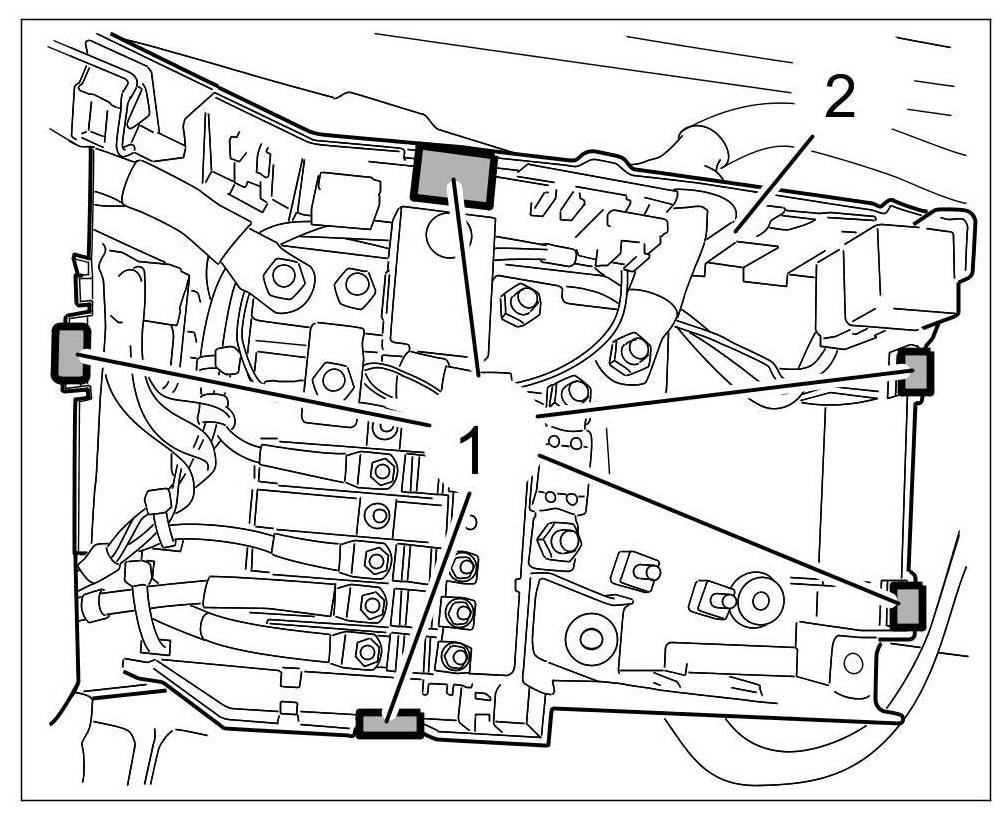 2
1