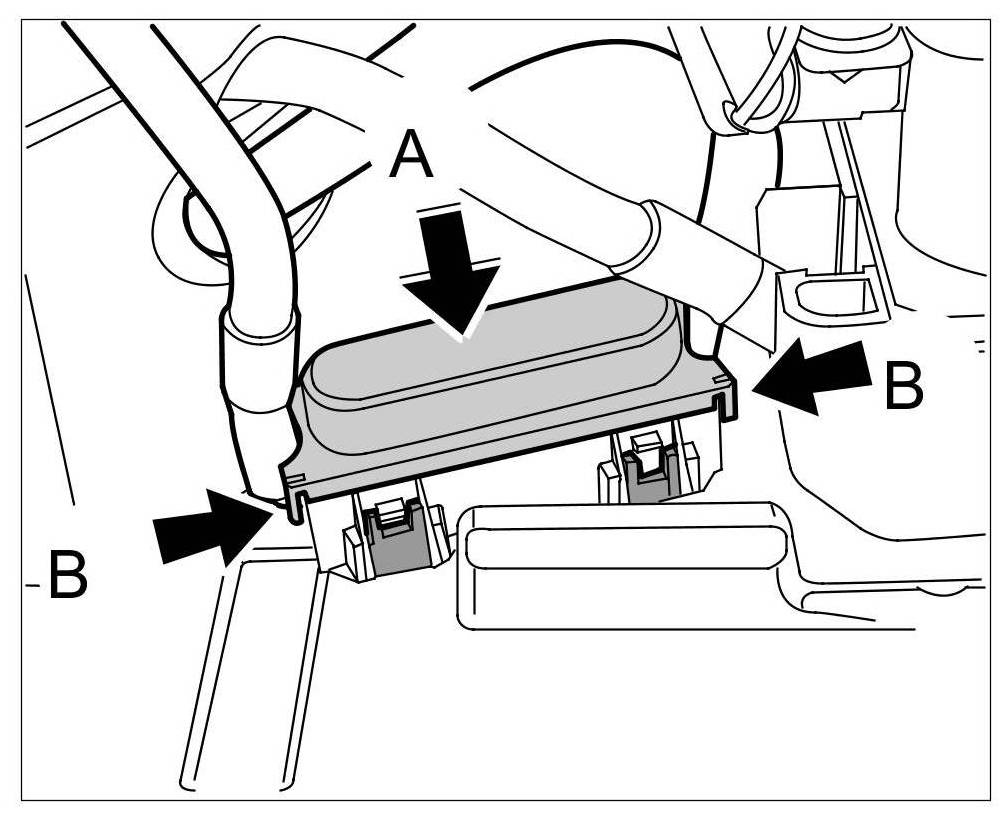 A

B

B