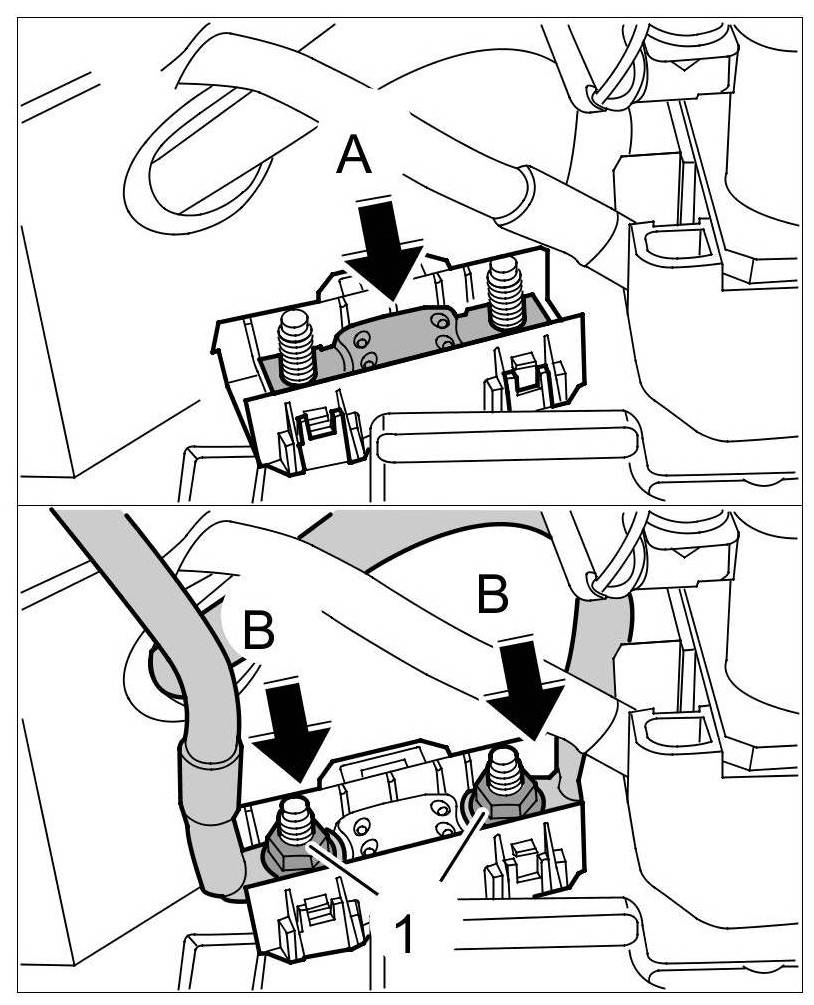 A

B

B

1