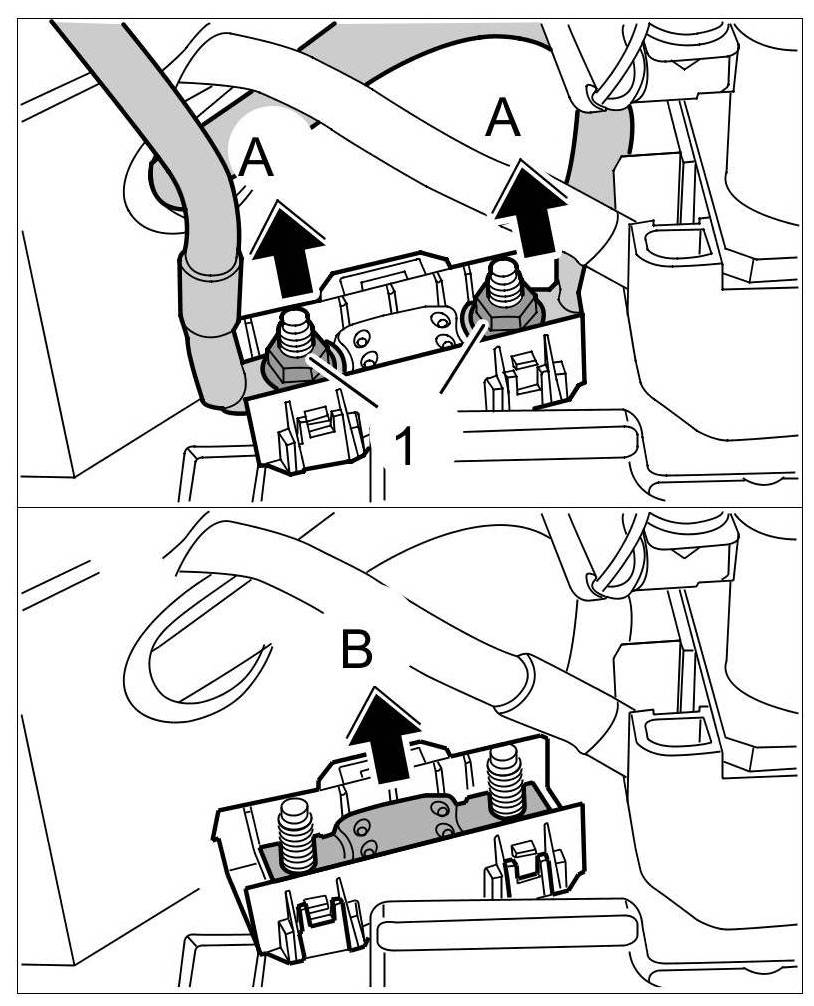 A
A
1
B