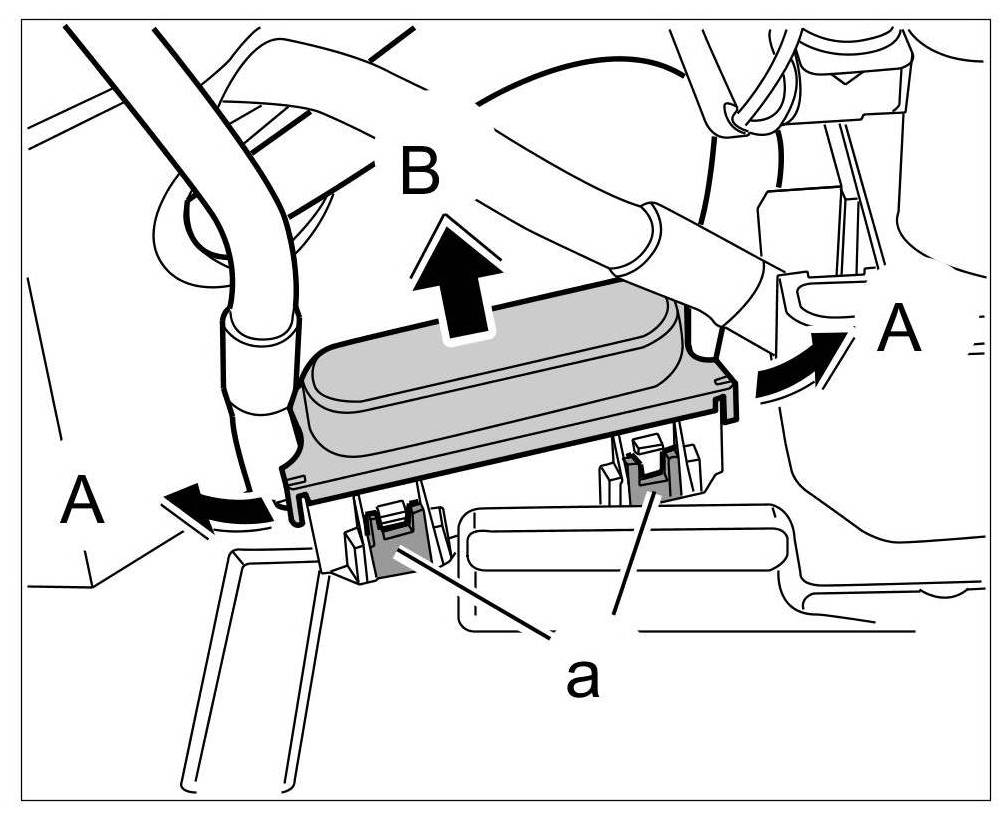 B
A
A
a