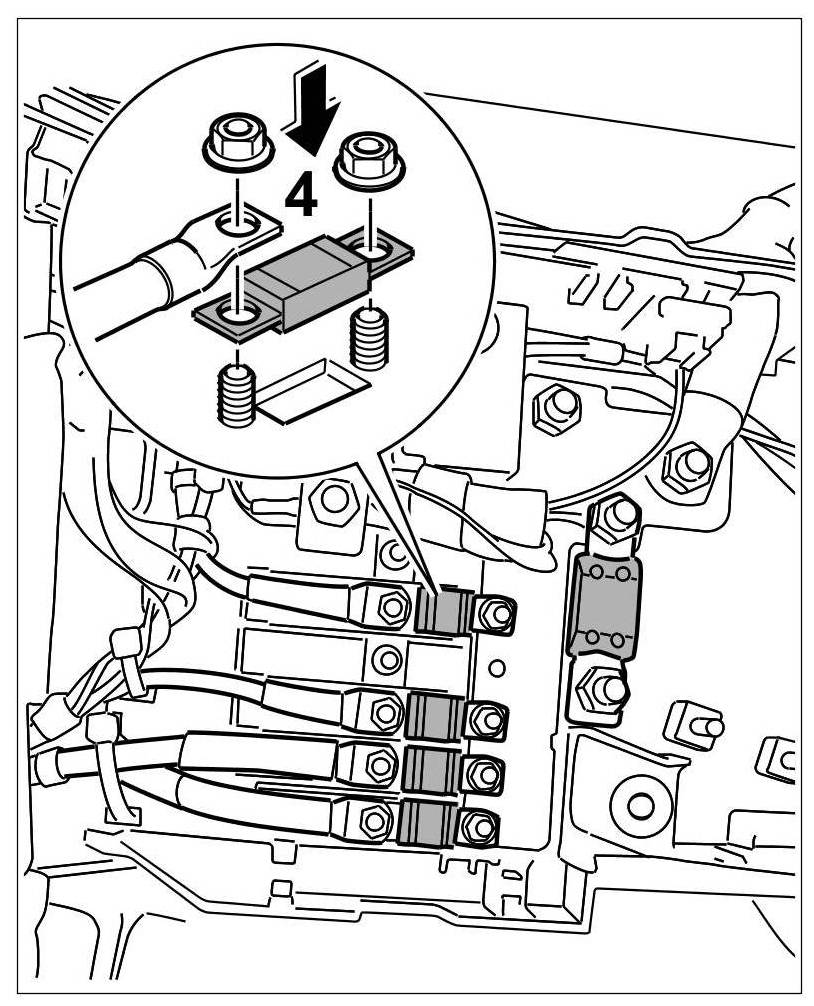 4