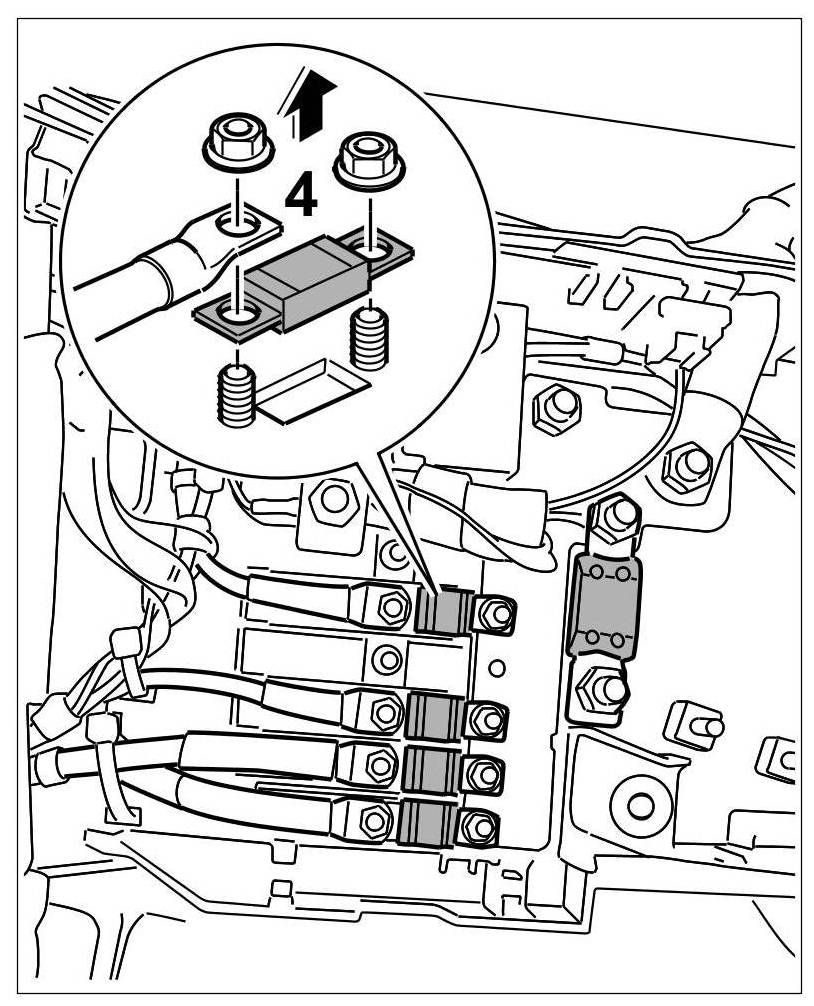 4