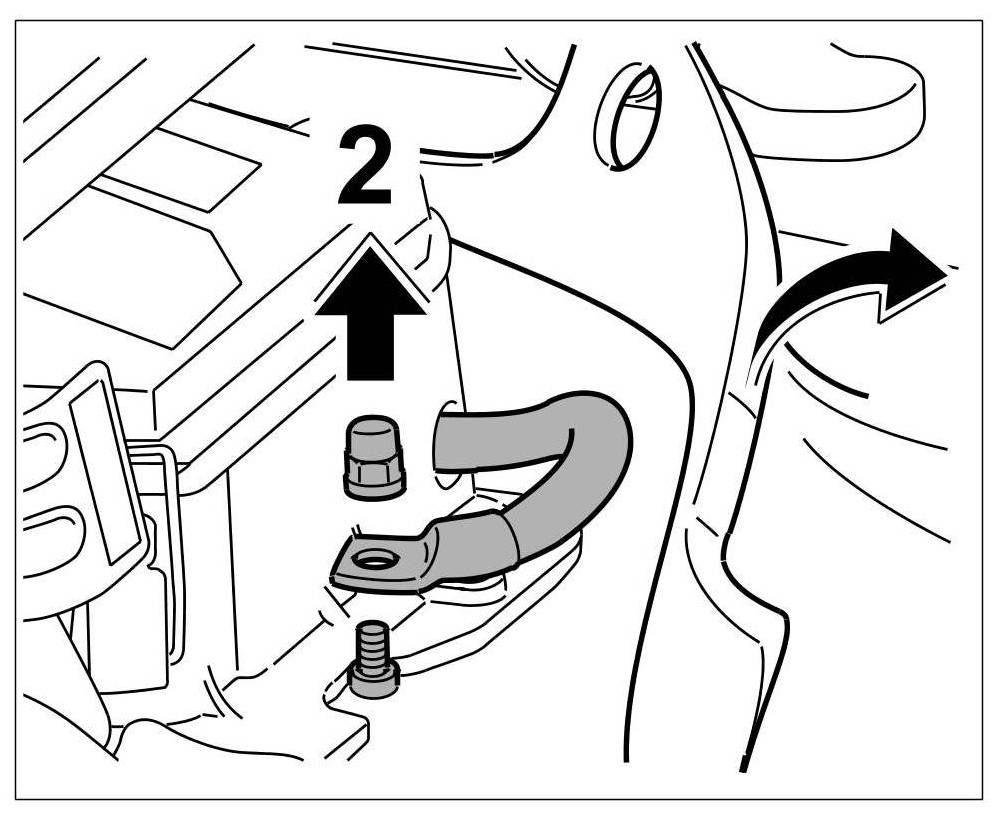 2