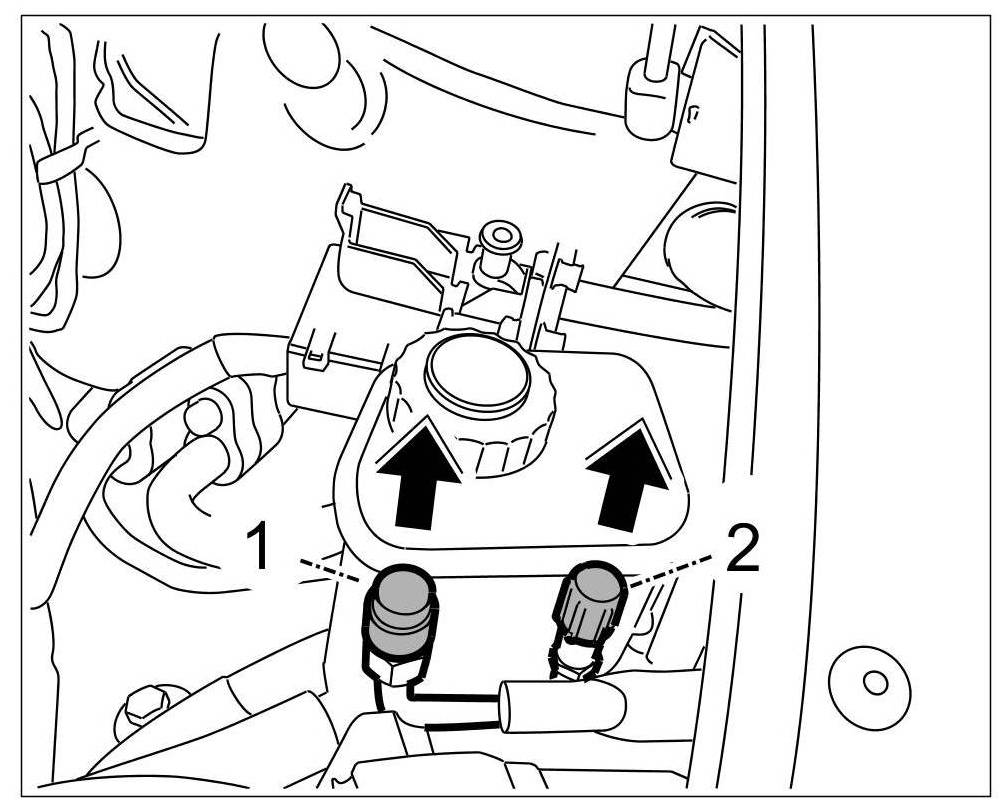 1
2