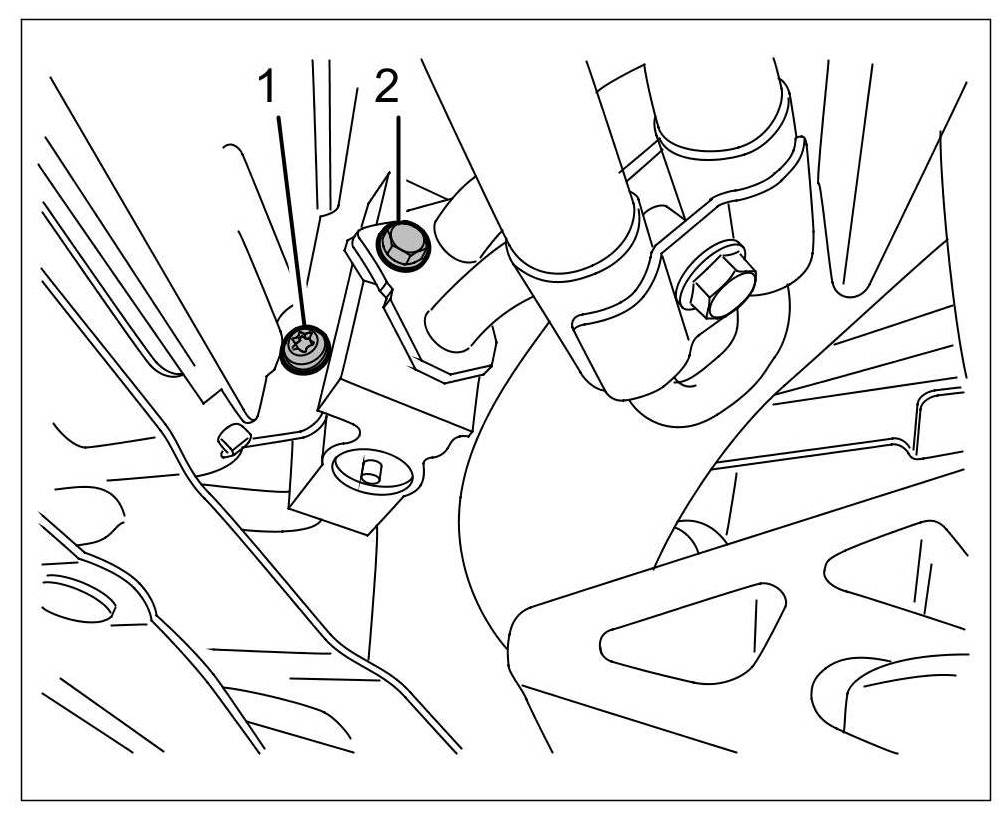 1
2