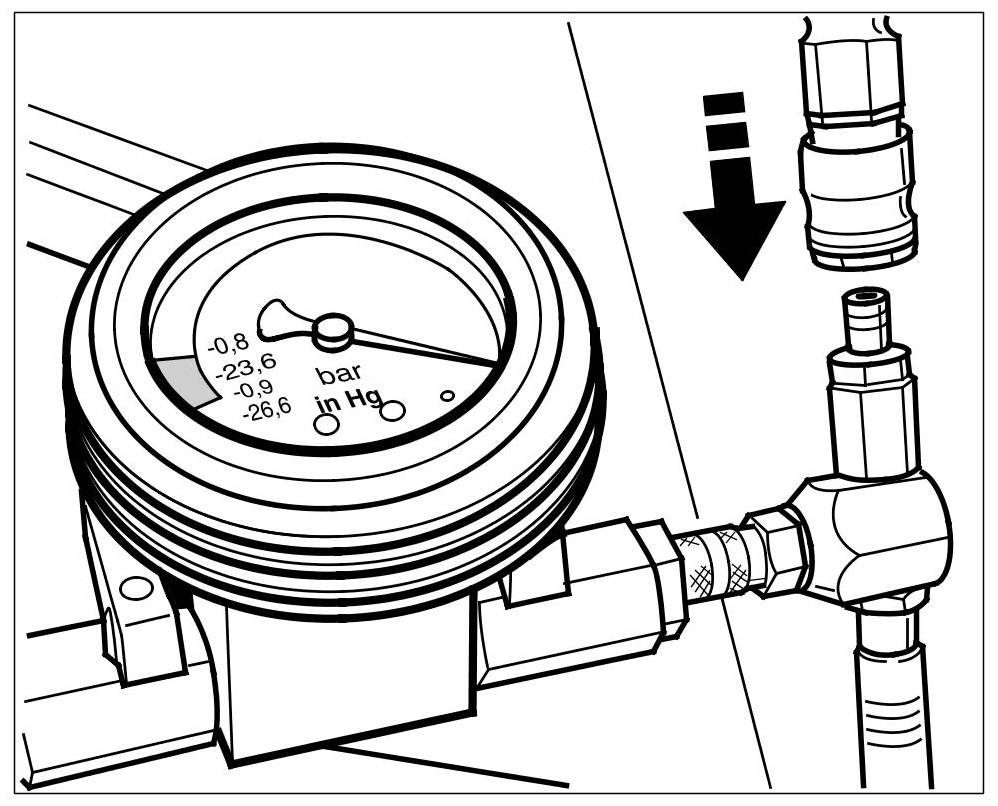 -0,8
-23,6
-0,9
-26,6
bar
in Hg