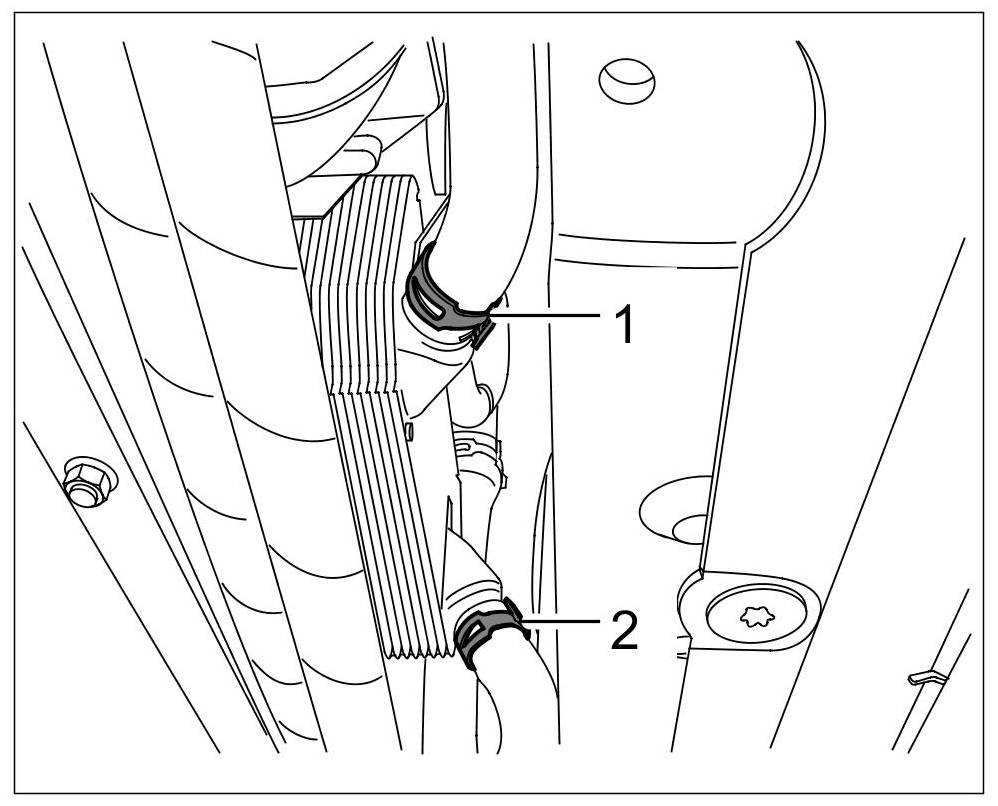 1
2