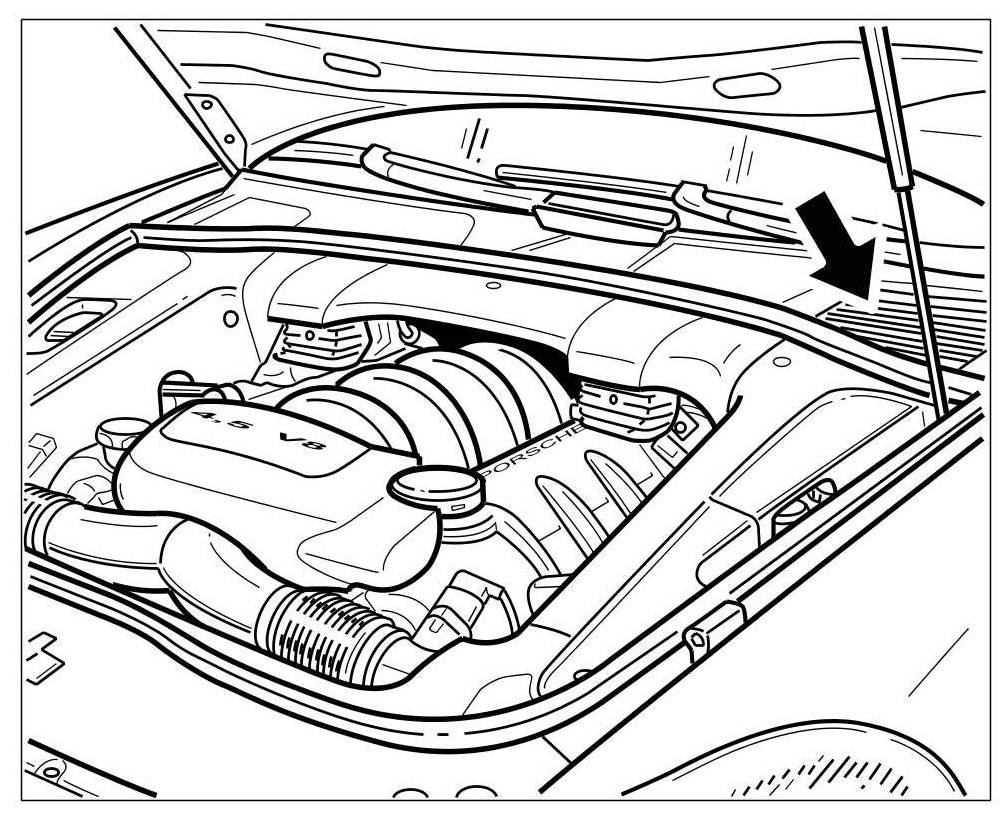 4.5 V8

PORSCHE