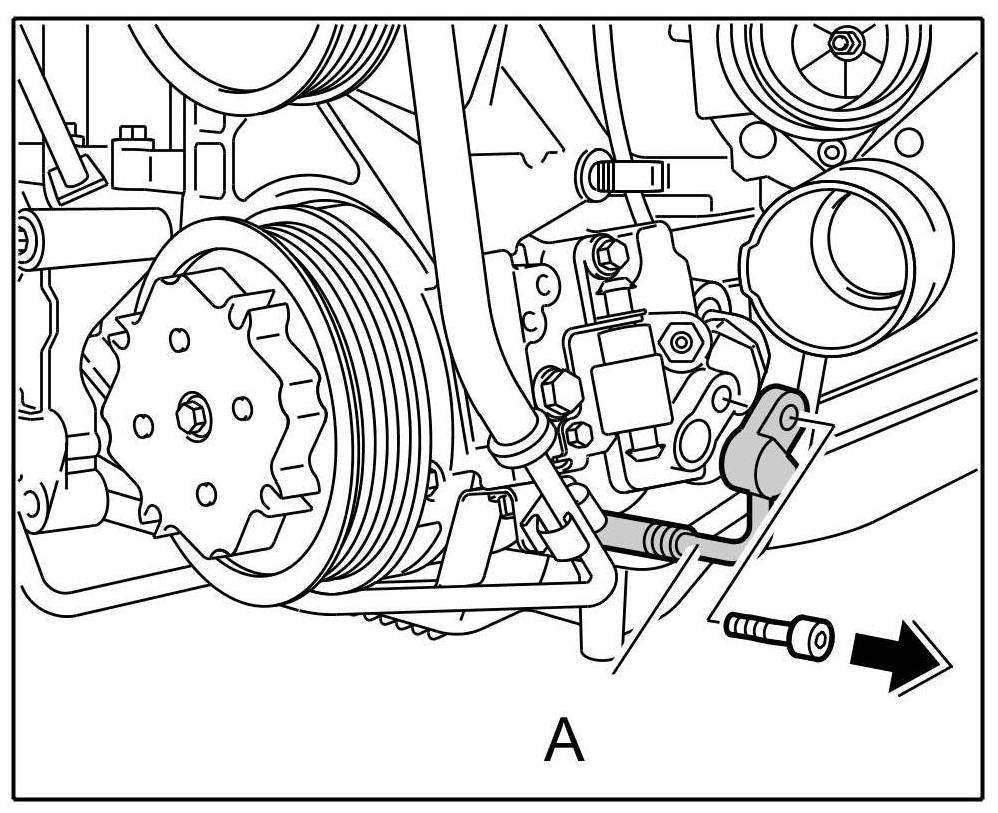 A