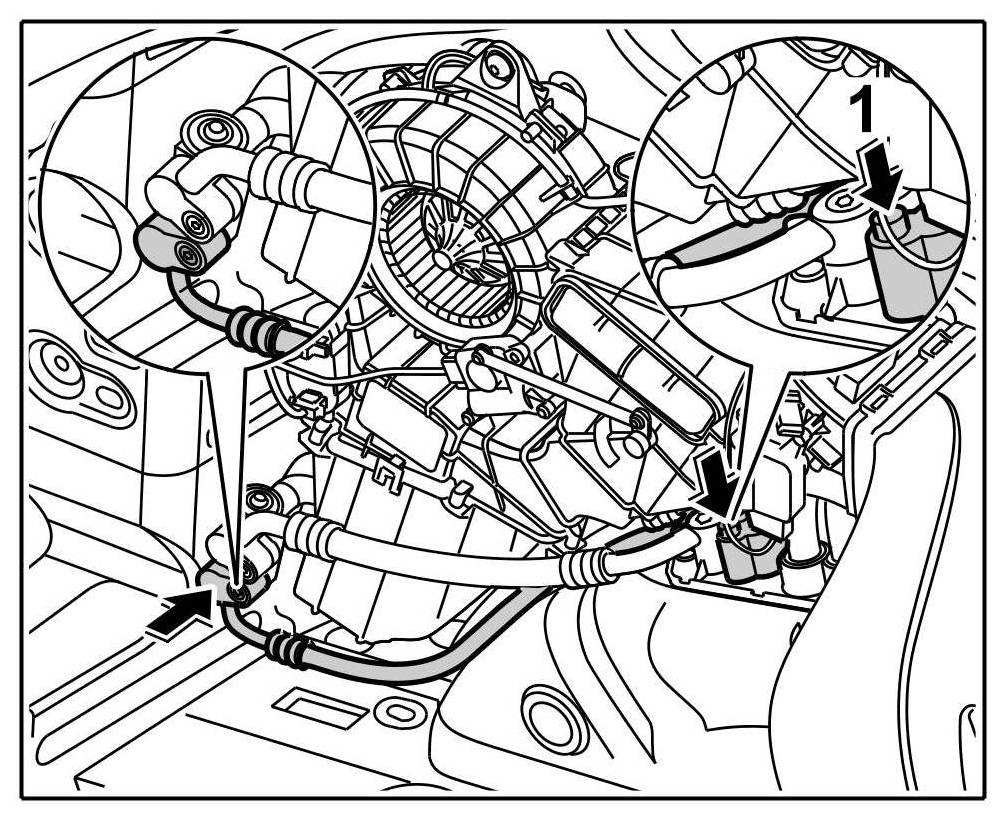 1