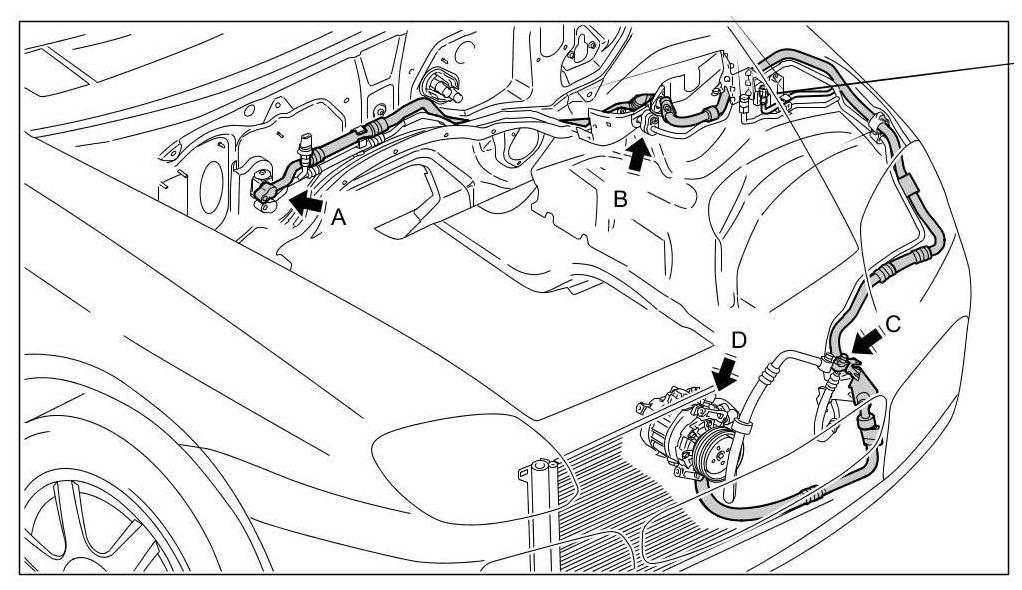 A
B
C
D