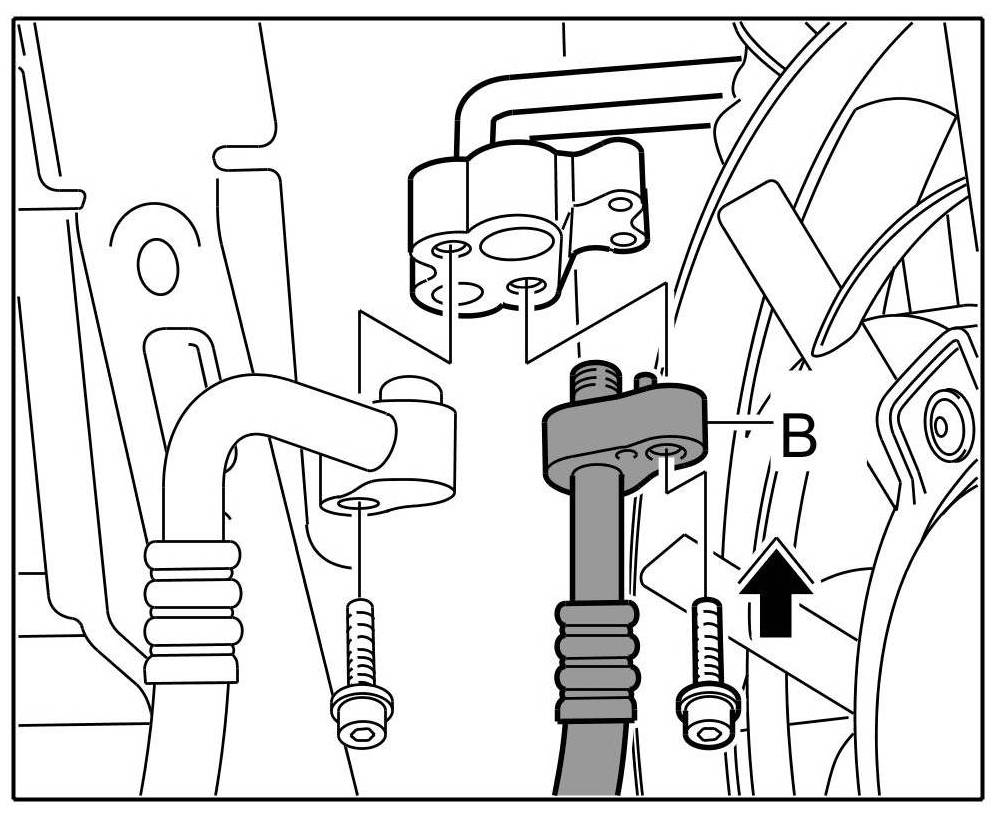 B