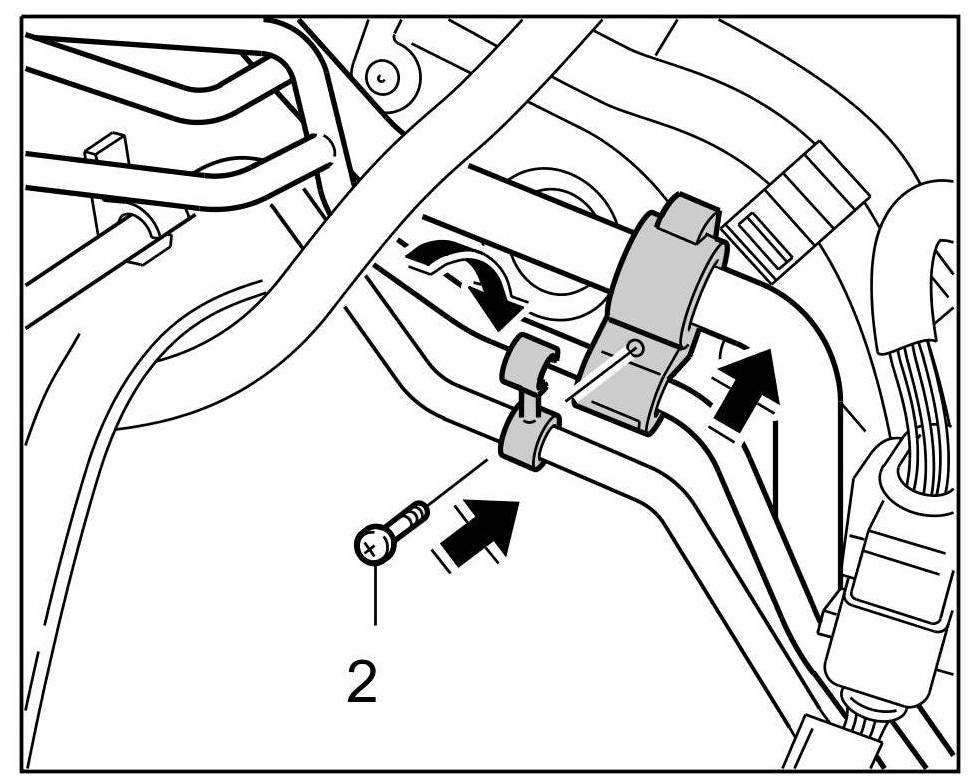 2