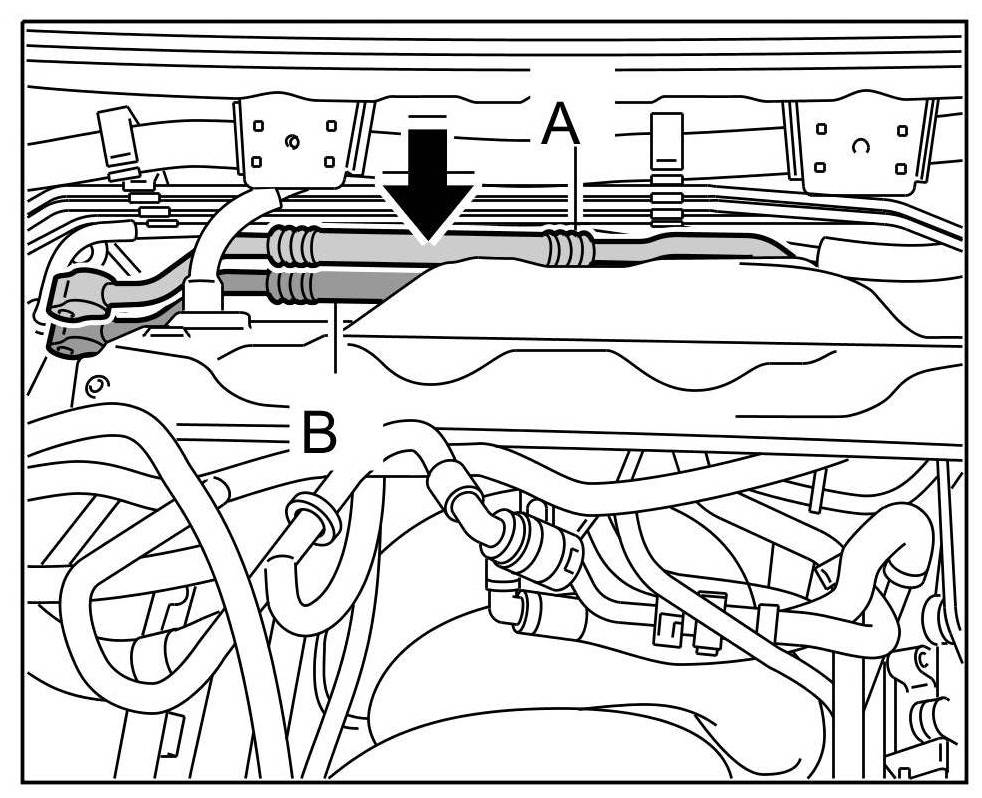 A

B