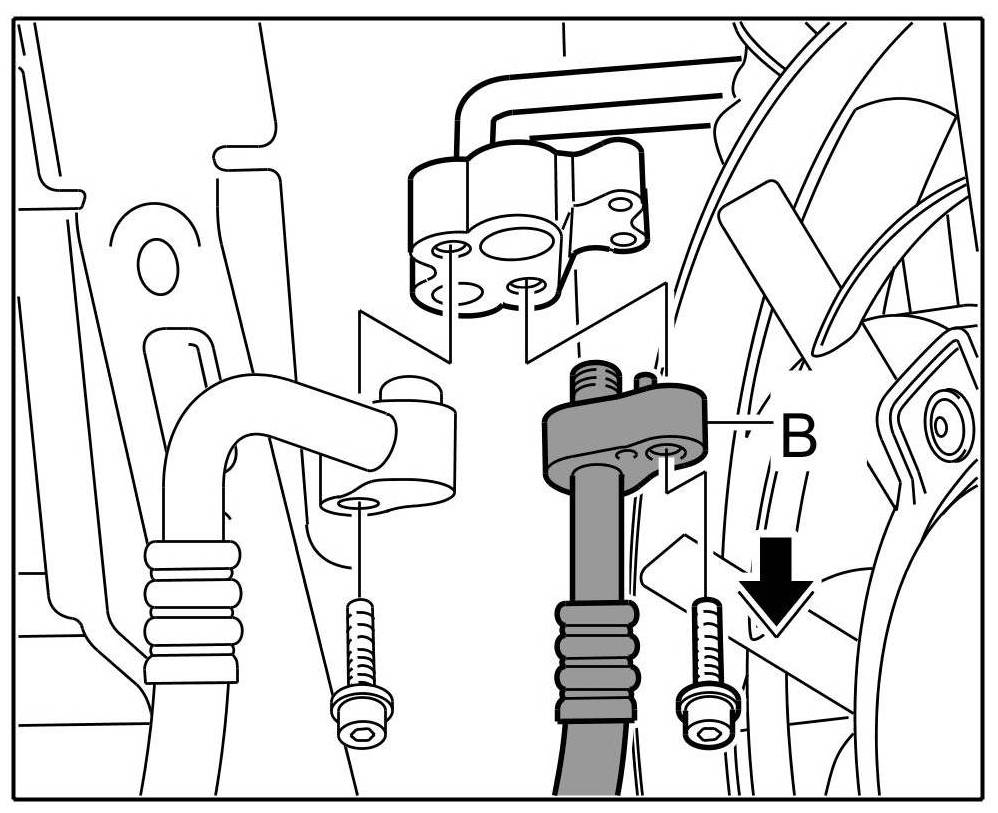 B