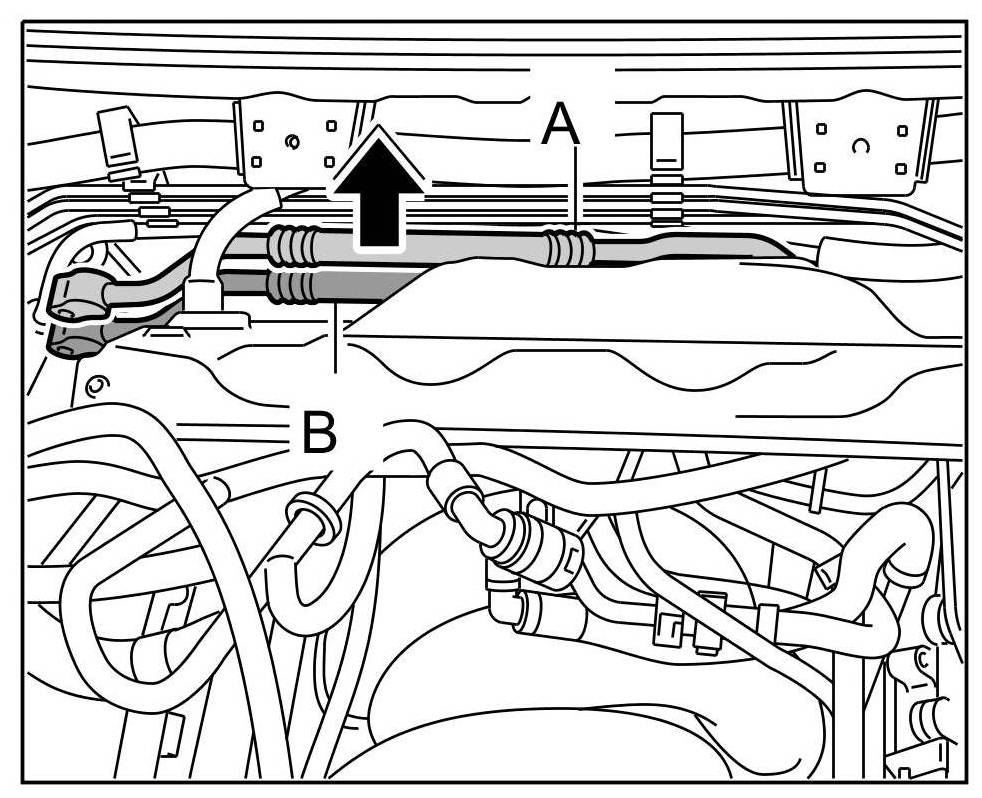 A
B