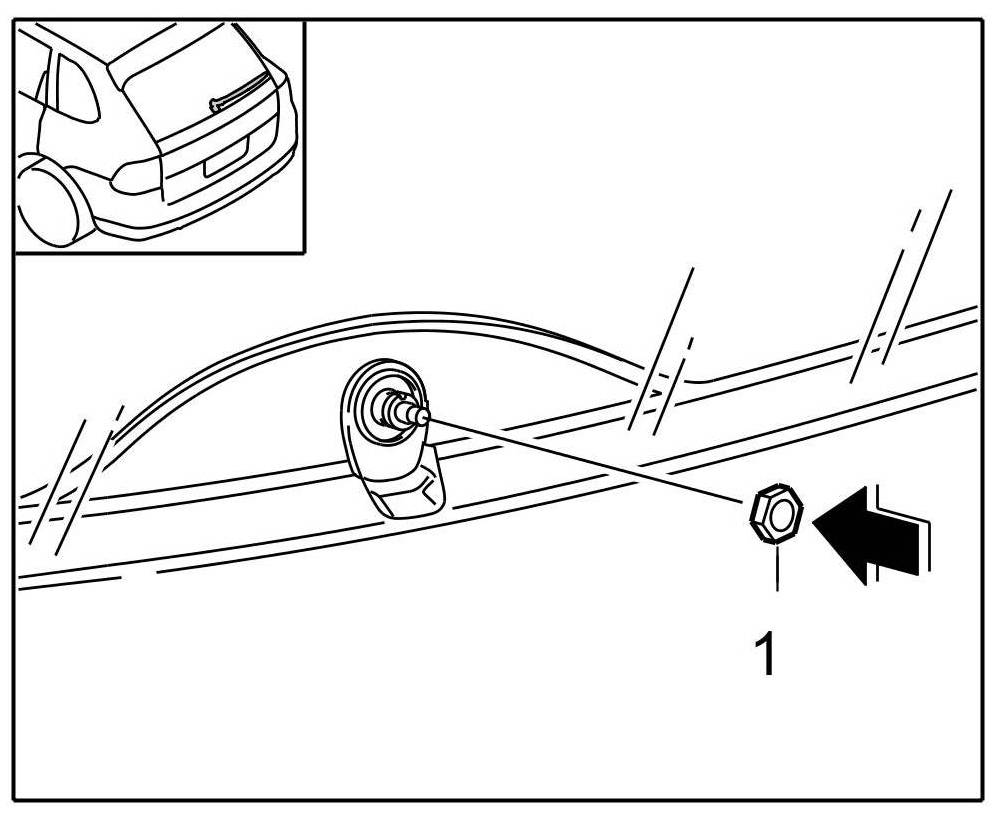 1