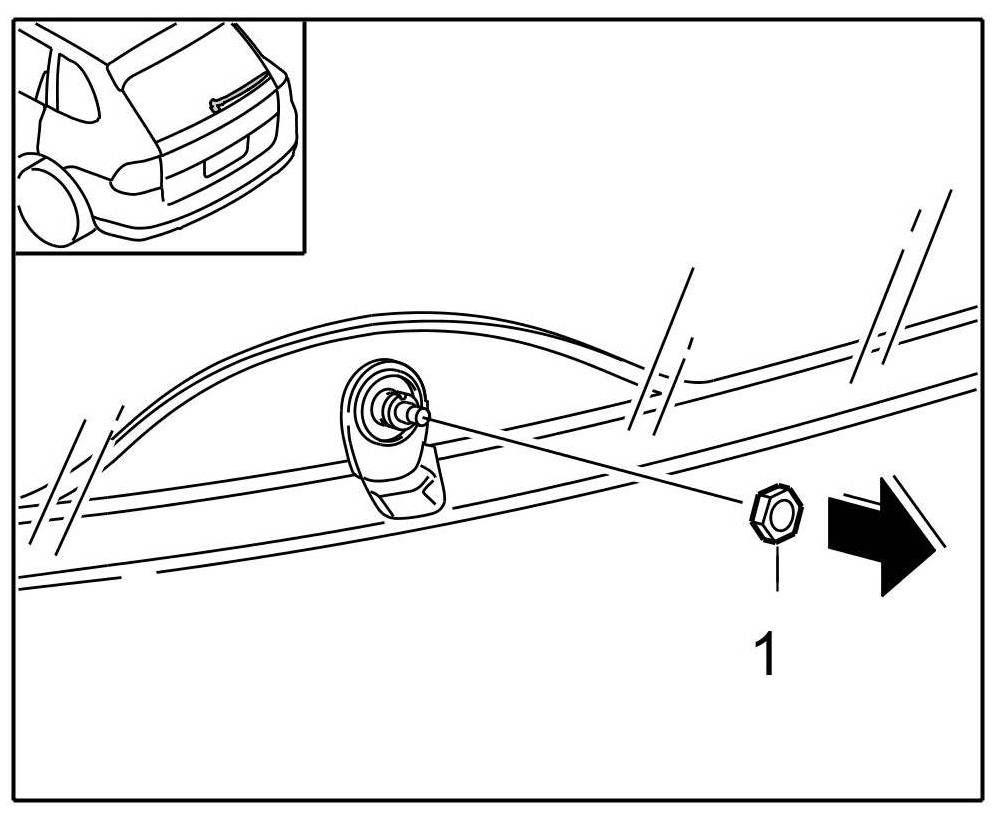 1