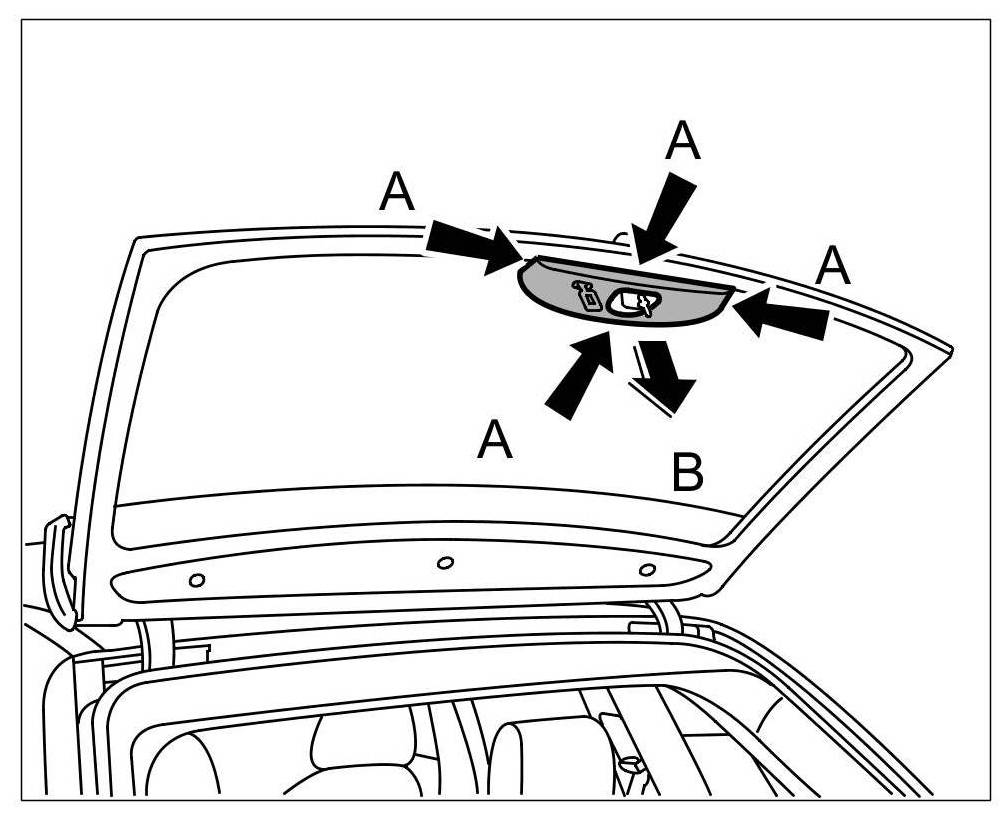 A
A
A
A
B