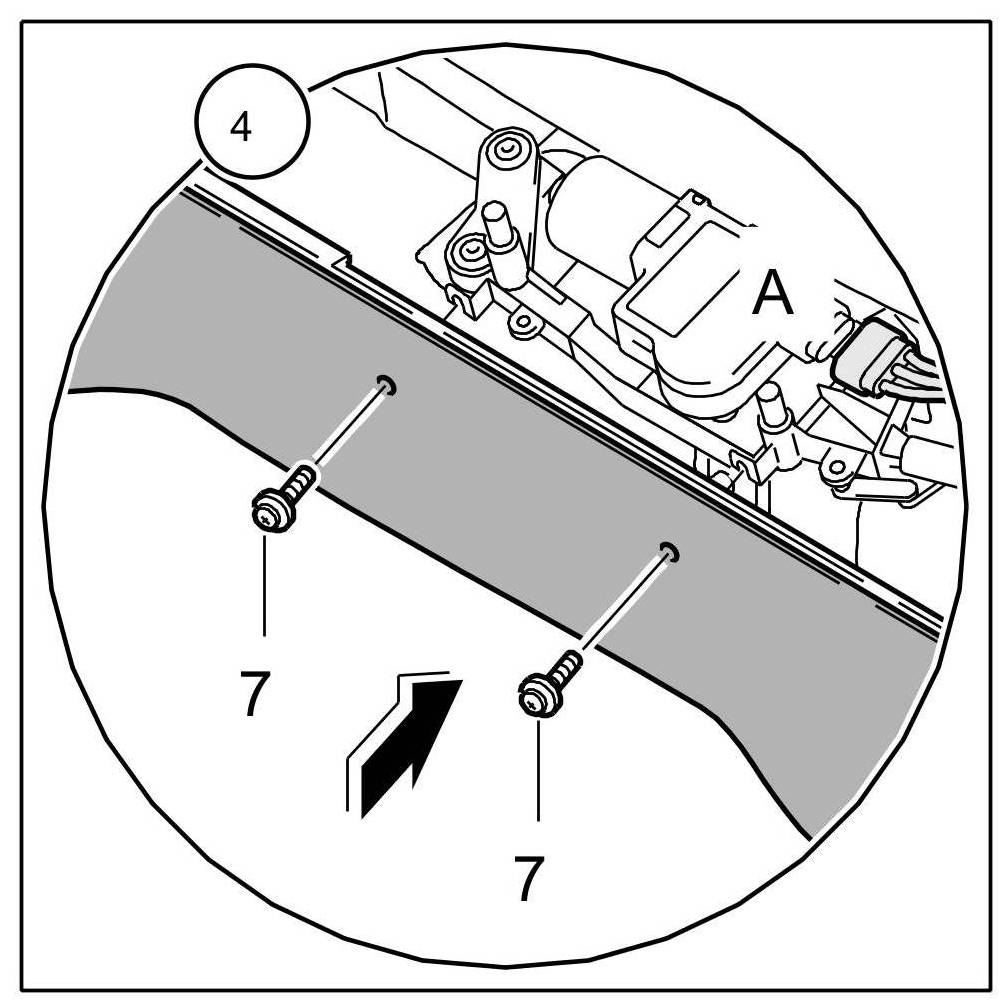 4
A
7
7