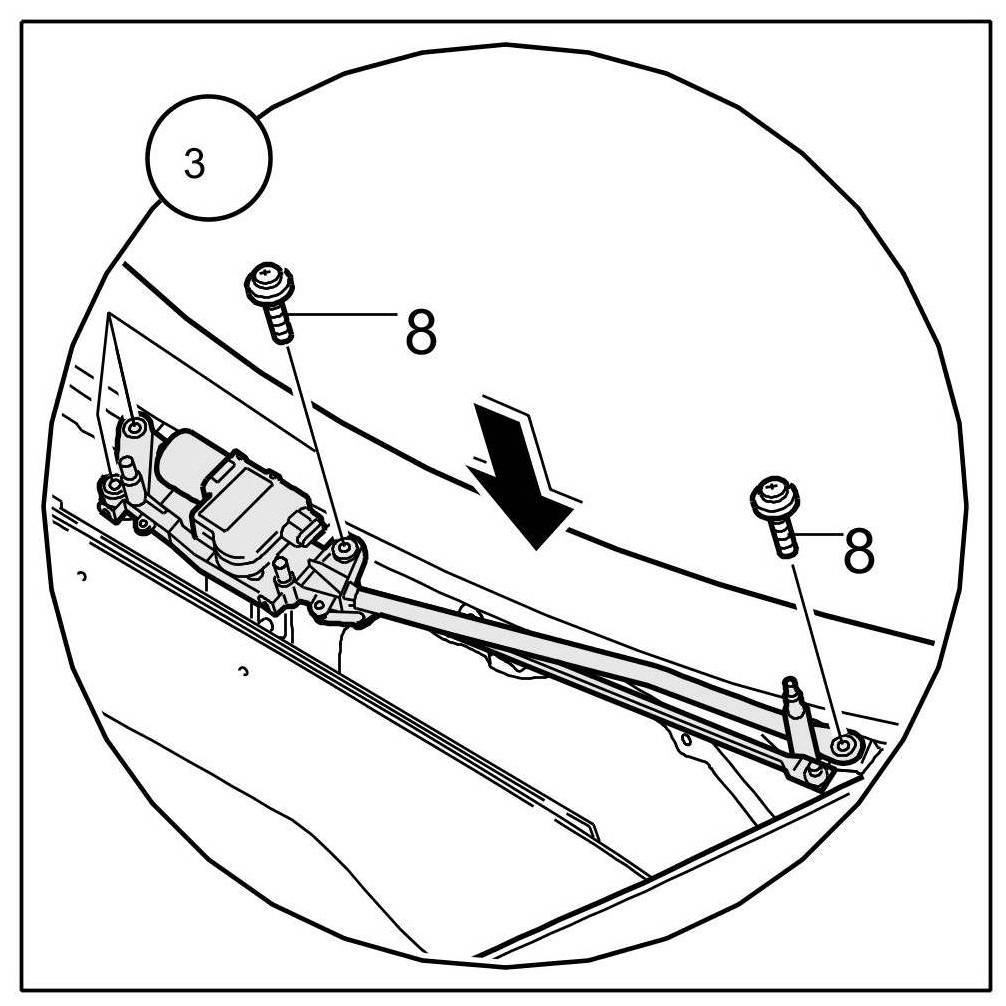 3

8

8