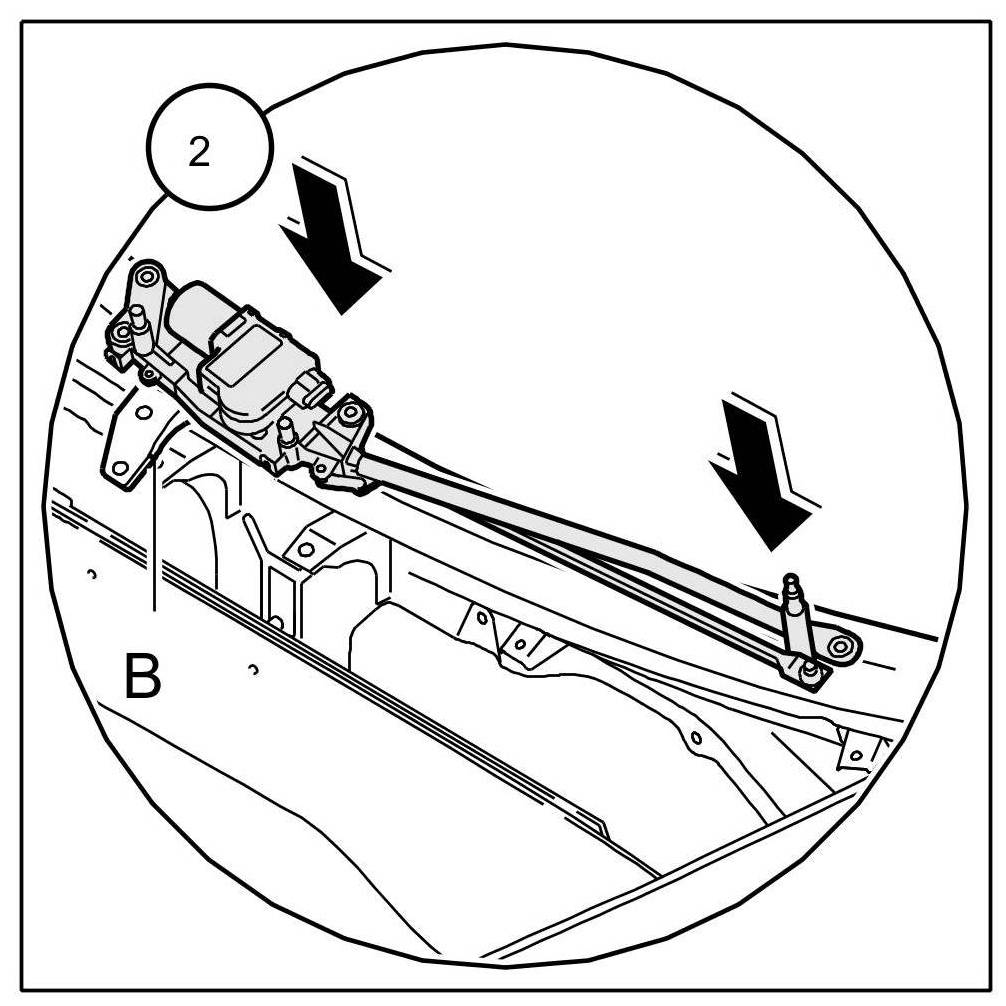 2

B