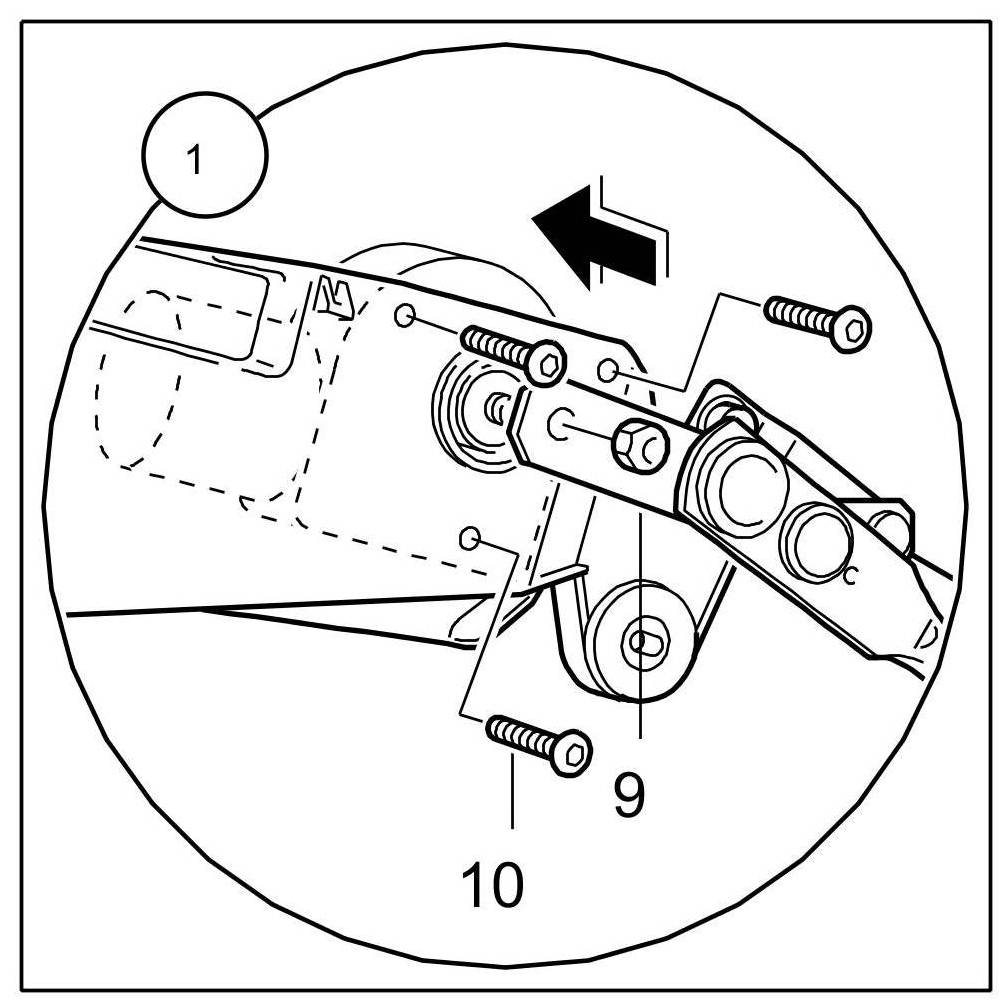 1

9

10