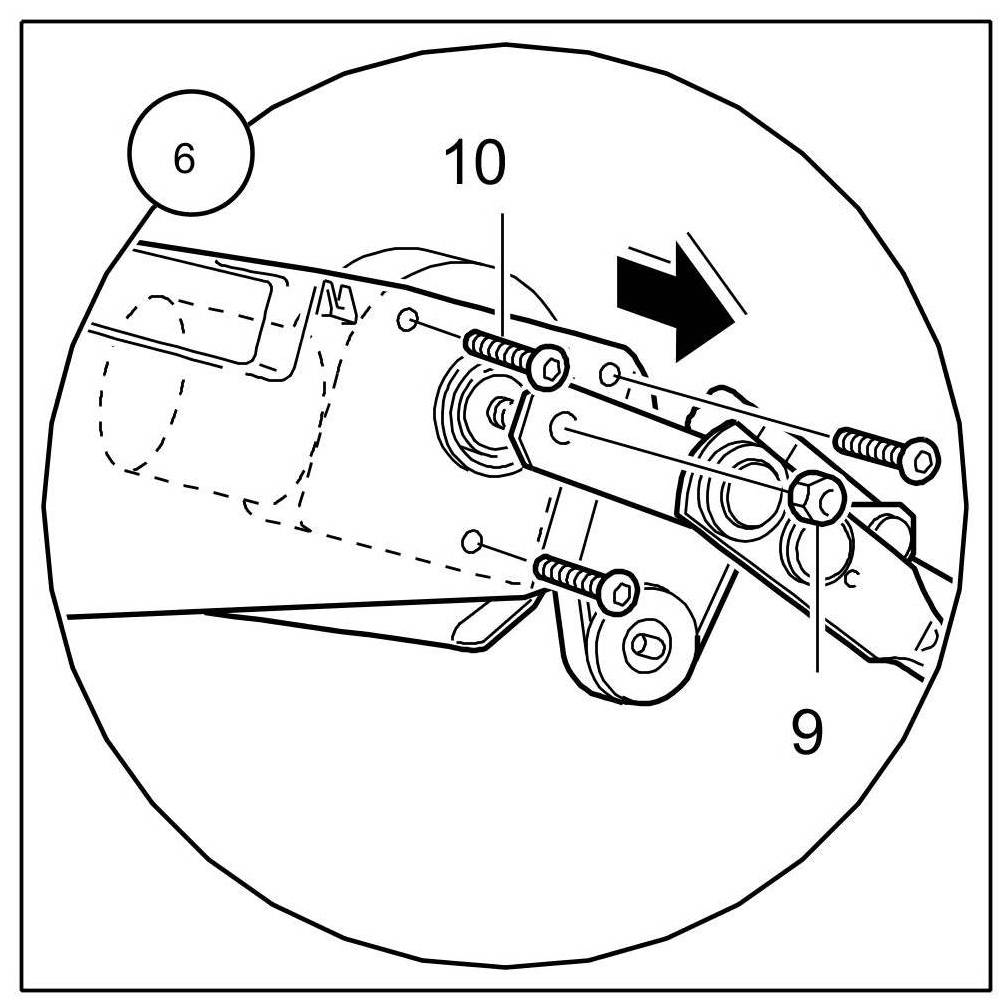 6
10
9