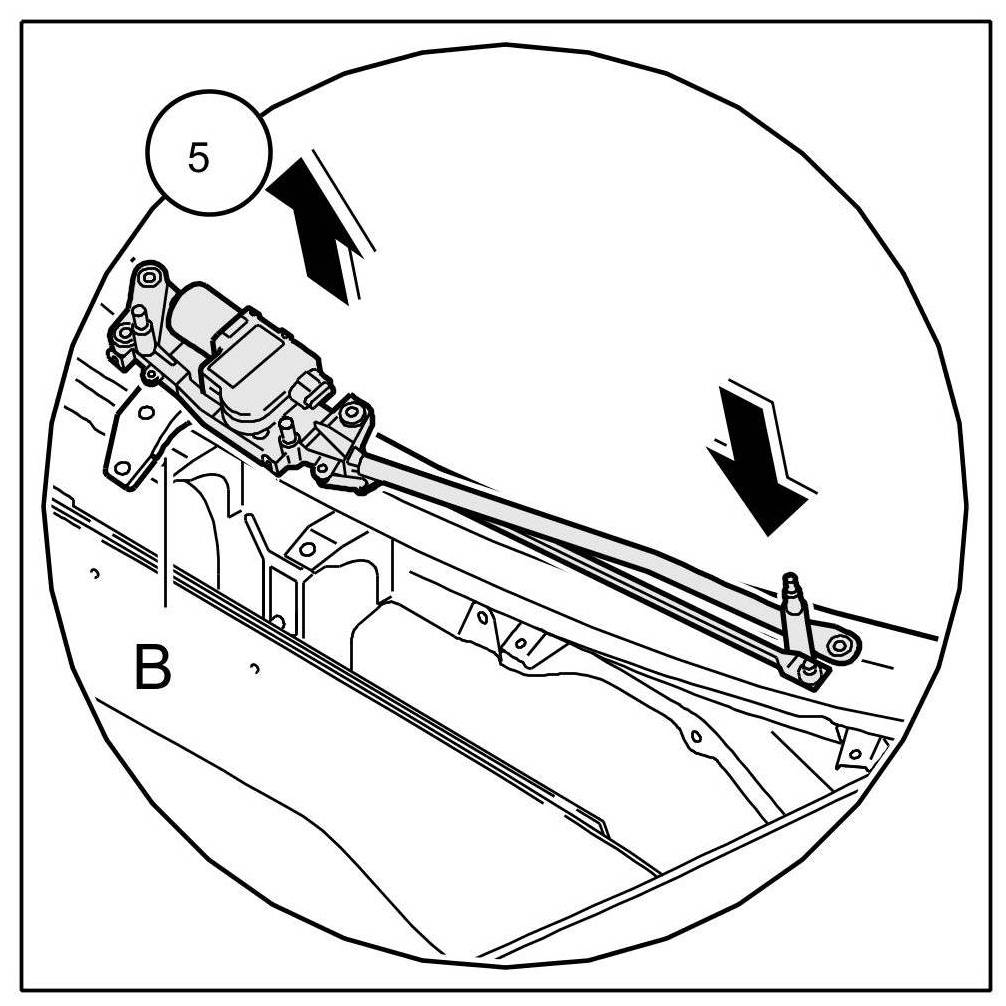 5

B