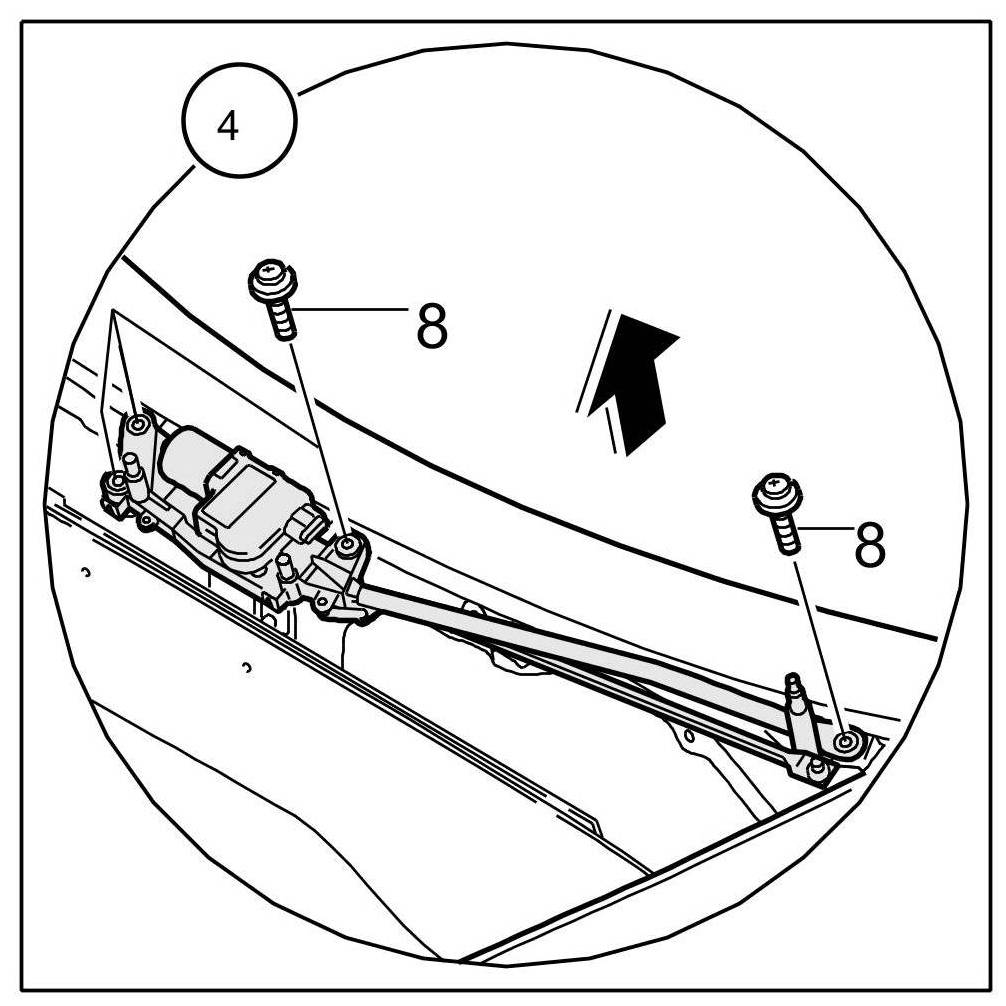 4

8

8