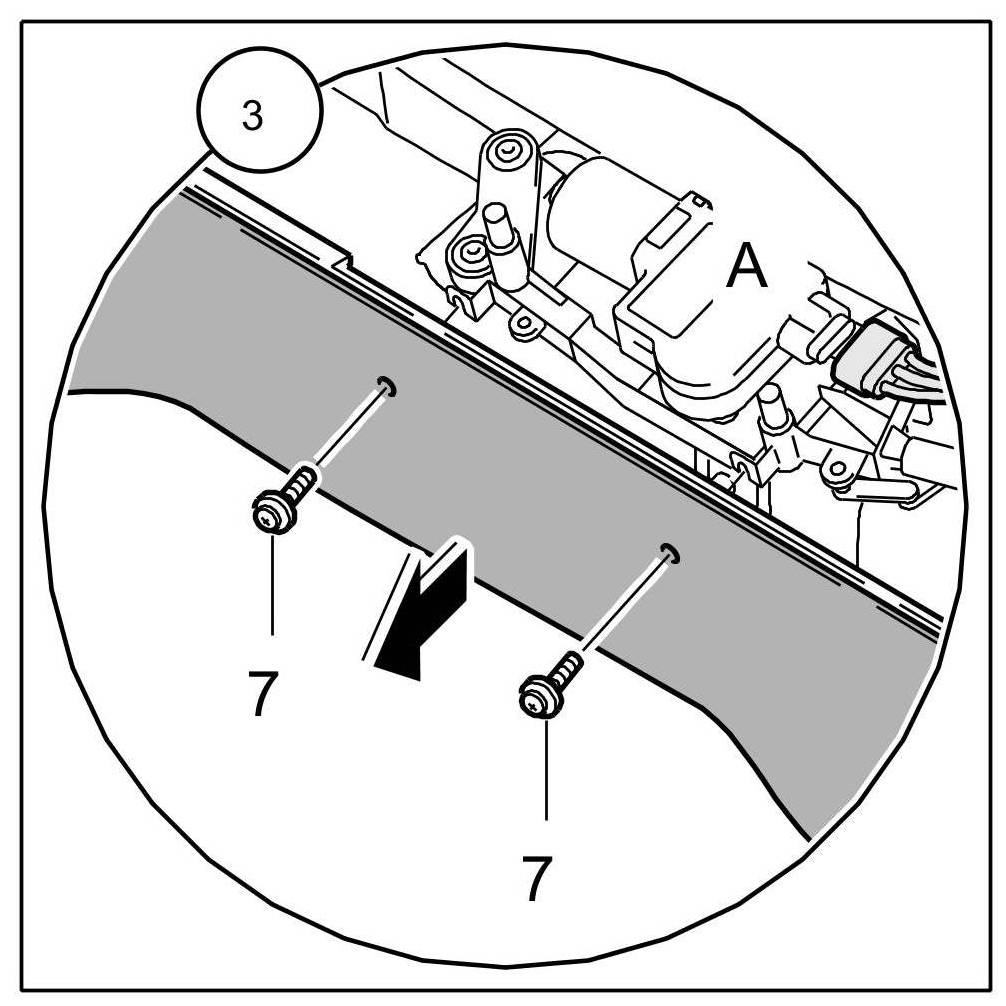 3

A

7

7