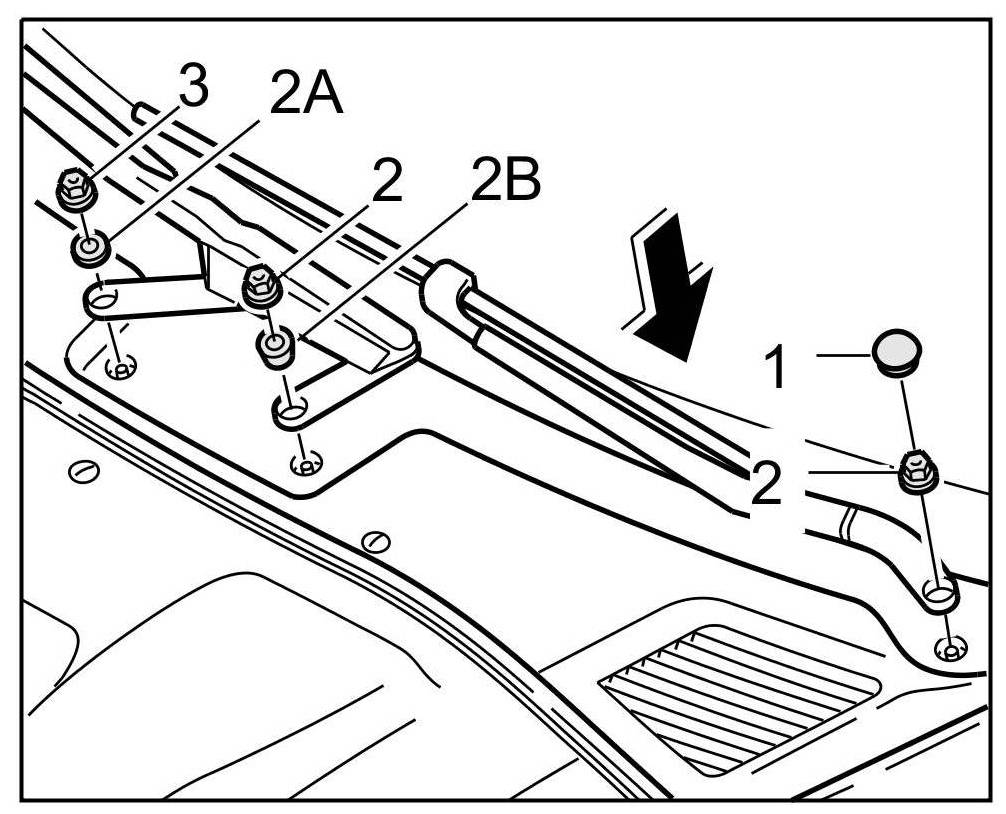 3
2A
2
2B
1
2