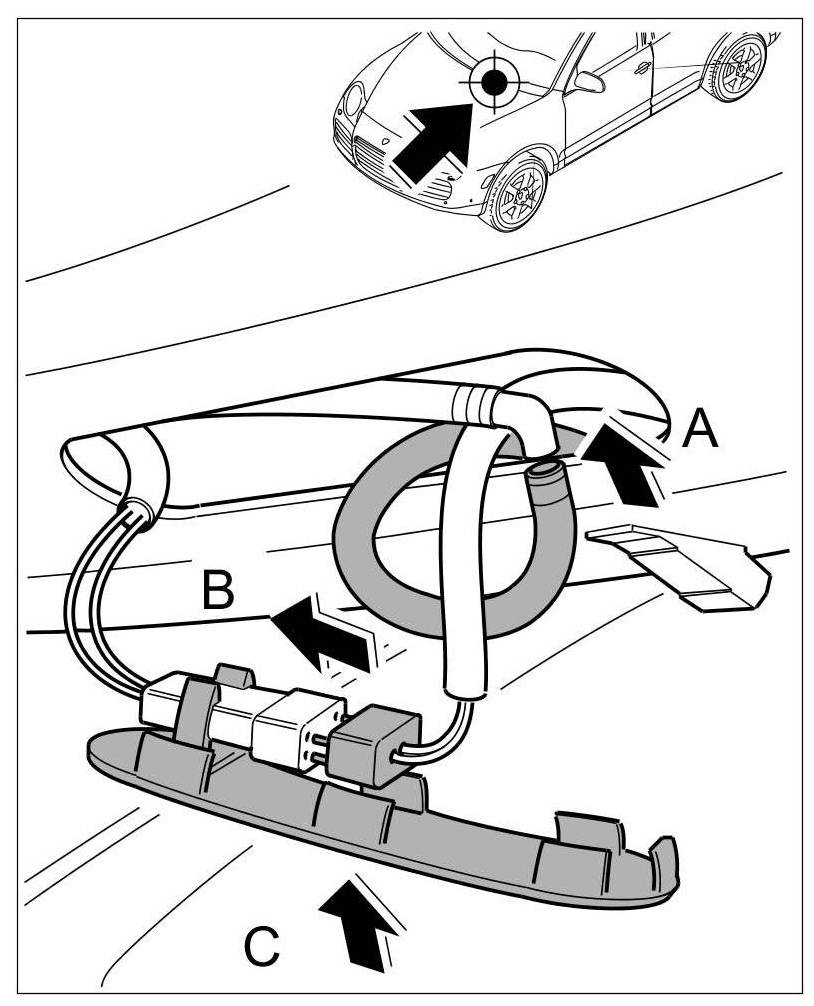 A
B
C