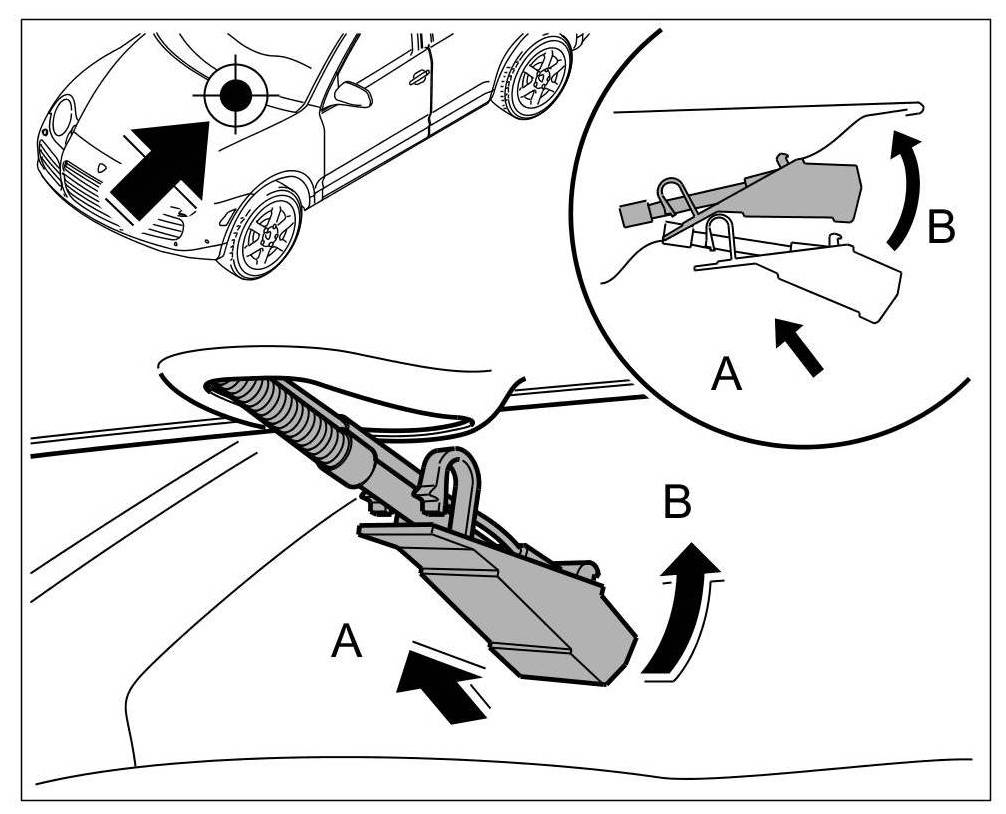 B
A
B
A