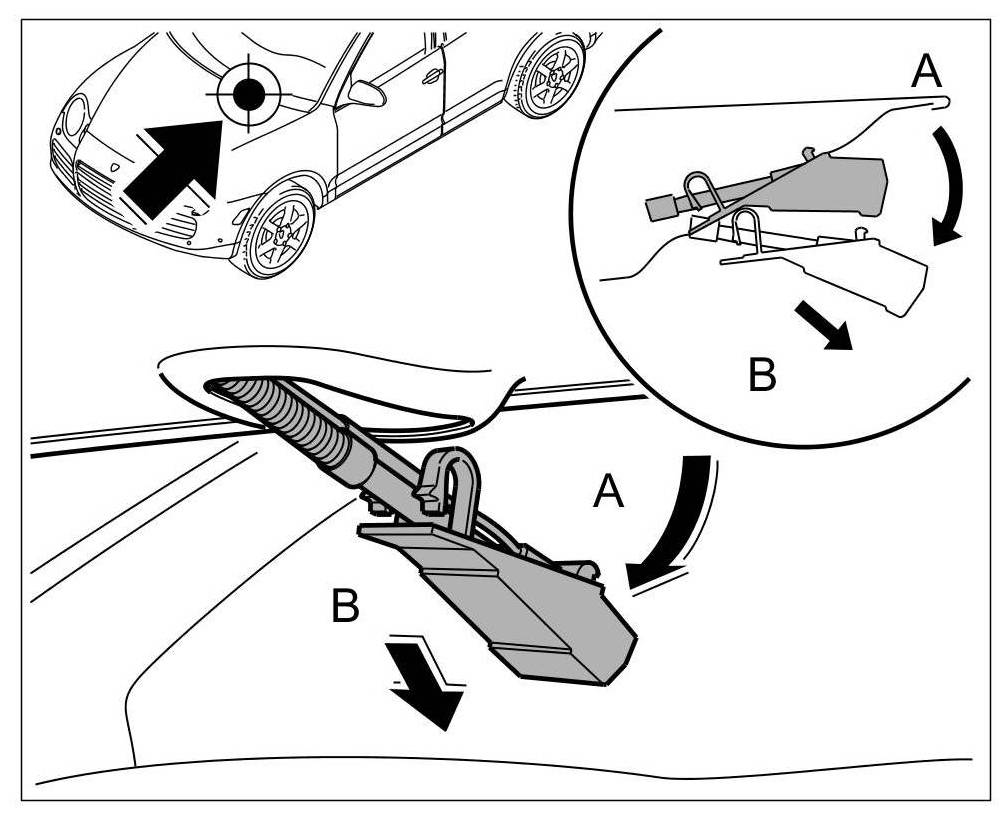 A
B
A
B