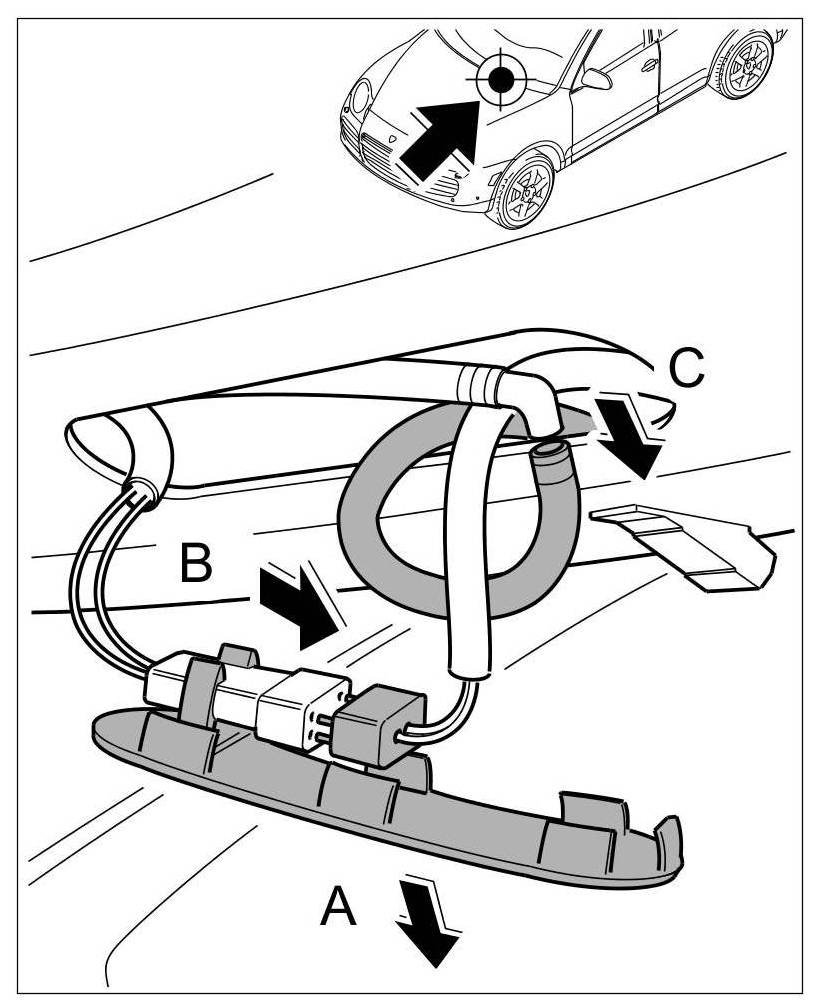 C

B

A